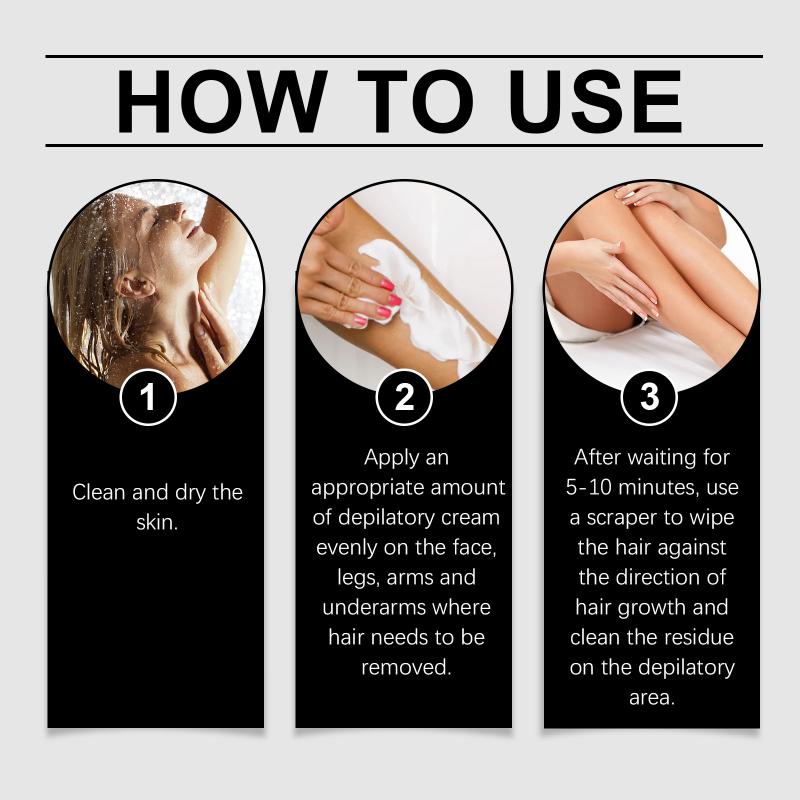 HOW TO USE

1

Clean and dry the skin.

2

Apply an appropriate amount of depilatory cream evenly on the face, legs, arms and underarms where hair needs to be removed.

3

After waiting for 5-10 minutes, use a scraper to wipe the hair against the direction of hair growth and clean the residue on the depilatory area.