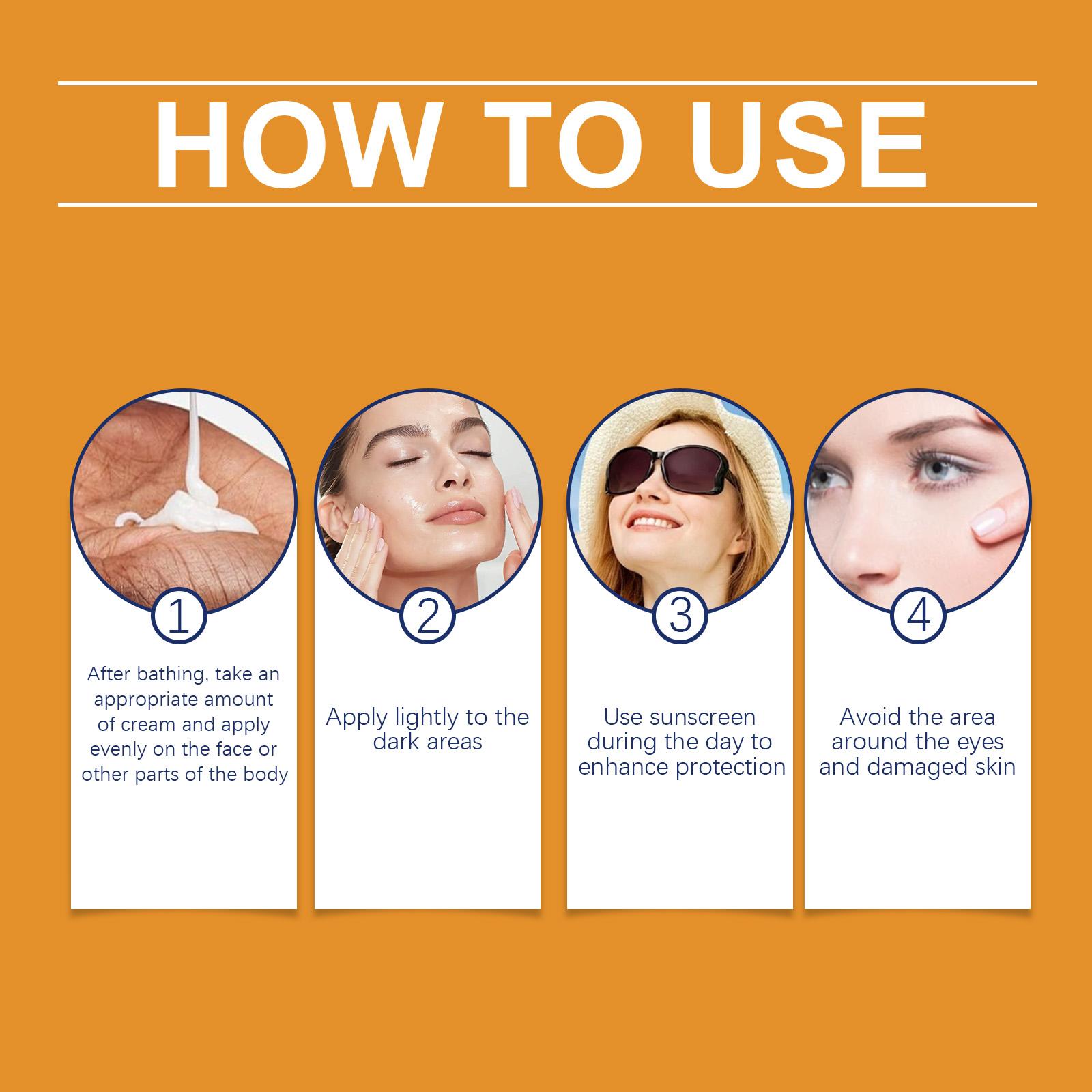 HOW TO USE

1

After bathing, take an appropriate amount of cream and apply evenly on the face or other parts of the body

2

Apply lightly to the dark areas

3

Use sunscreen during the day to enhance protection

4

Avoid the area around the eyes and damaged skin