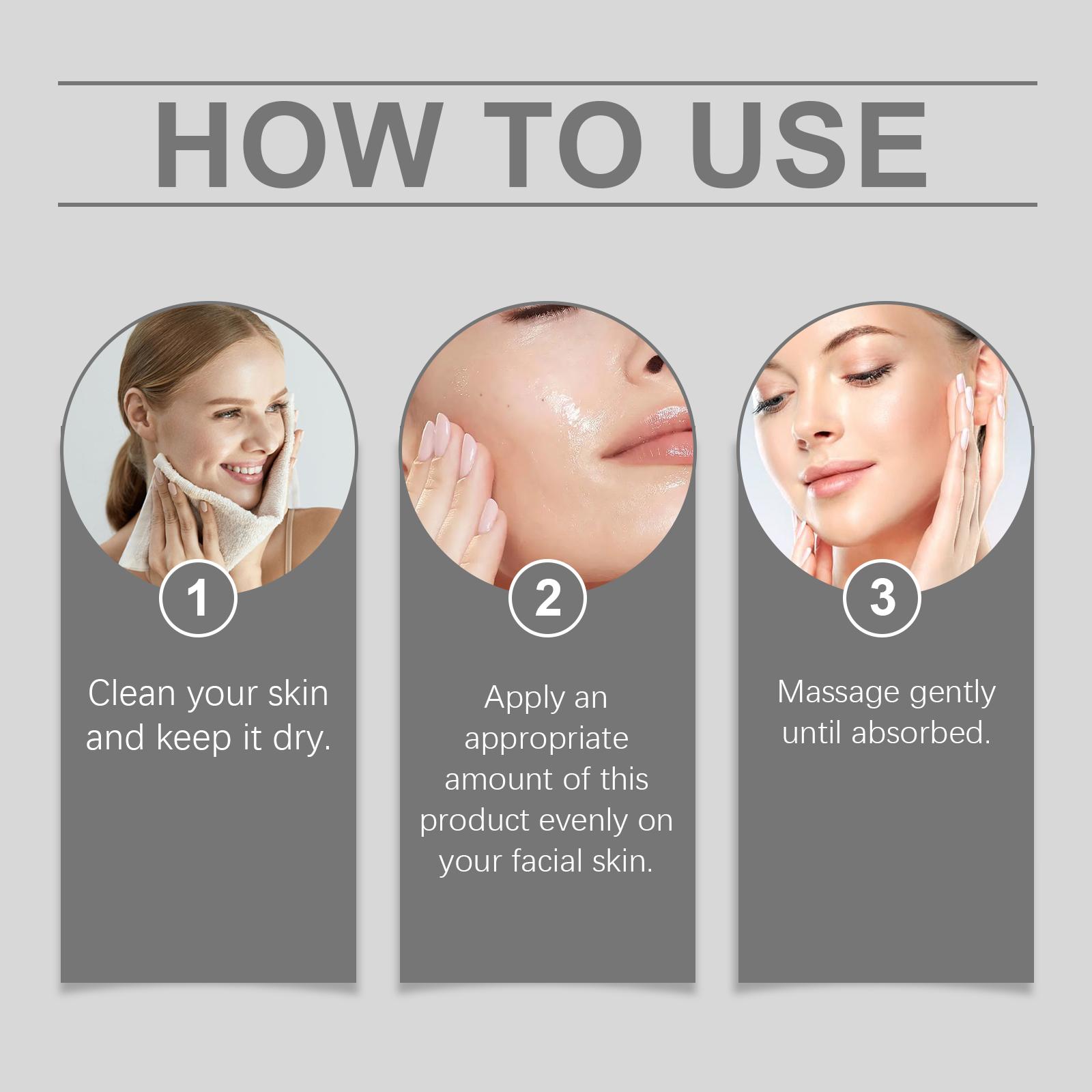 HOW TO USE

1

Clean your skin and keep it dry.

2

Apply an appropriate amount of this product evenly on your facial skin.

3

Massage gently until absorbed.