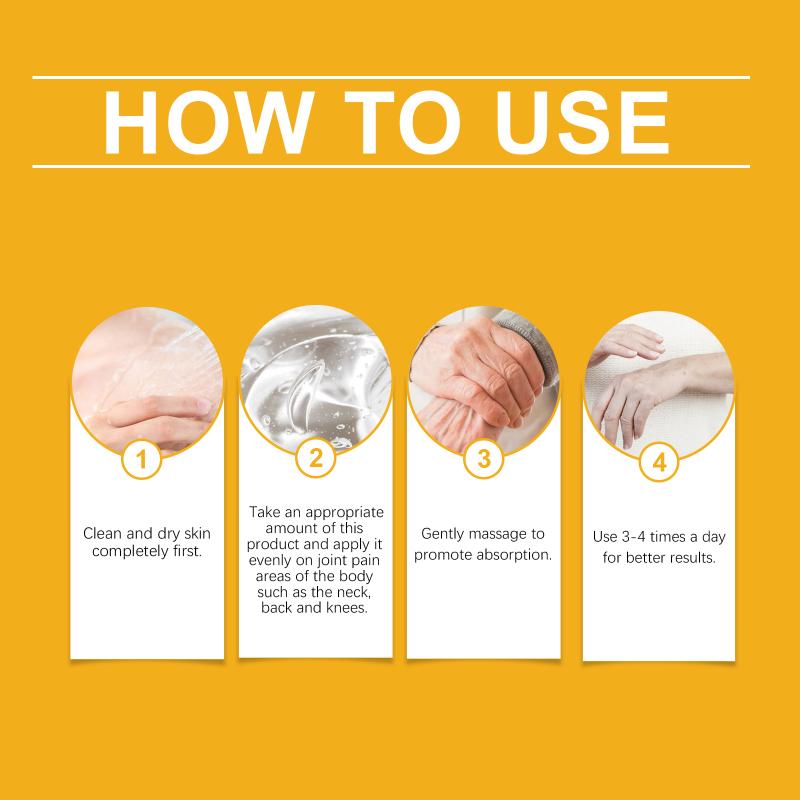 HOW TO USE

1

Clean and dry skin completely first.

2

Take an appropriate amount of this product and apply it evenly on joint pain areas of the body such as the neck, back and knees.

3

Gently massage to promote absorption.

4

Use 3-4 times a day for better results.