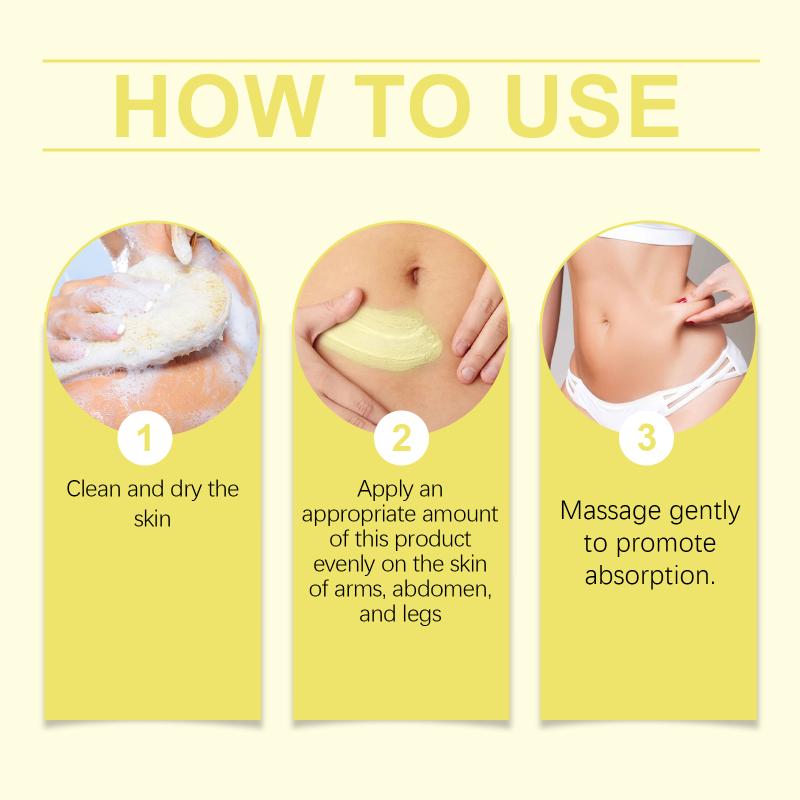 HOW TO USE

1

Clean and dry the skin

2

Apply an appropriate amount of this product evenly on the skin of arms, abdomen, and legs

3

Massage gently to promote absorption.