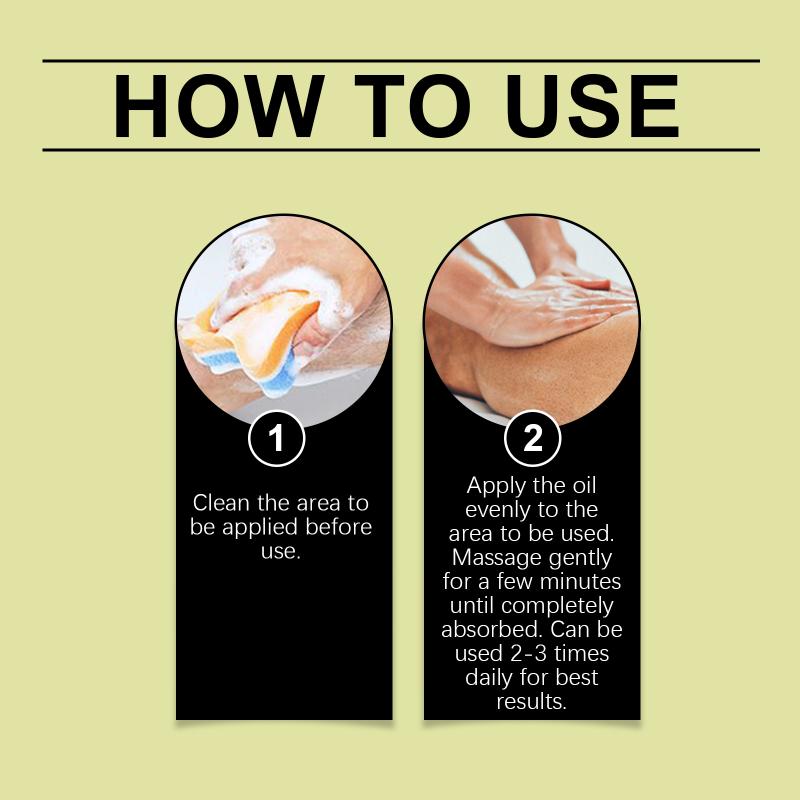 HOW TO USE

1

Clean the area to be applied before use.

2

Apply the oil evenly to the area to be used. Massage gently for a few minutes until completely absorbed. Can be used 2-3 times daily for best results.