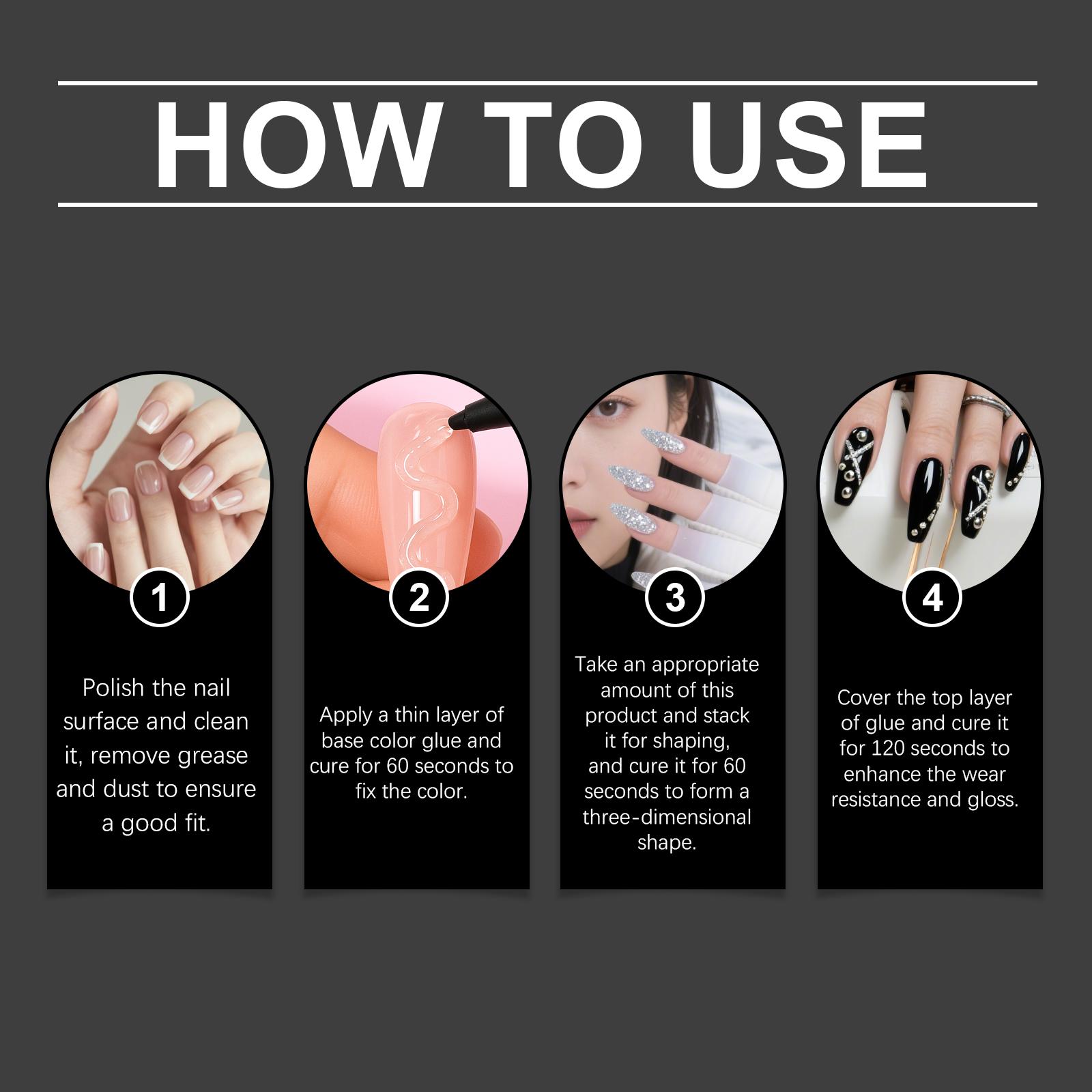 HOW TO USE

1

Polish the nail surface and clean it, remove grease and dust to ensure a good fit.

2

Apply a thin layer of base color glue and cure for 60 seconds to fix the color.

3

Take an appropriate amount of this product and stack it for shaping, and cure it for 60 seconds to form a three-dimensional shape.

4

Cover the top layer of glue and cure it for 120 seconds to enhance the wear resistance and gloss.