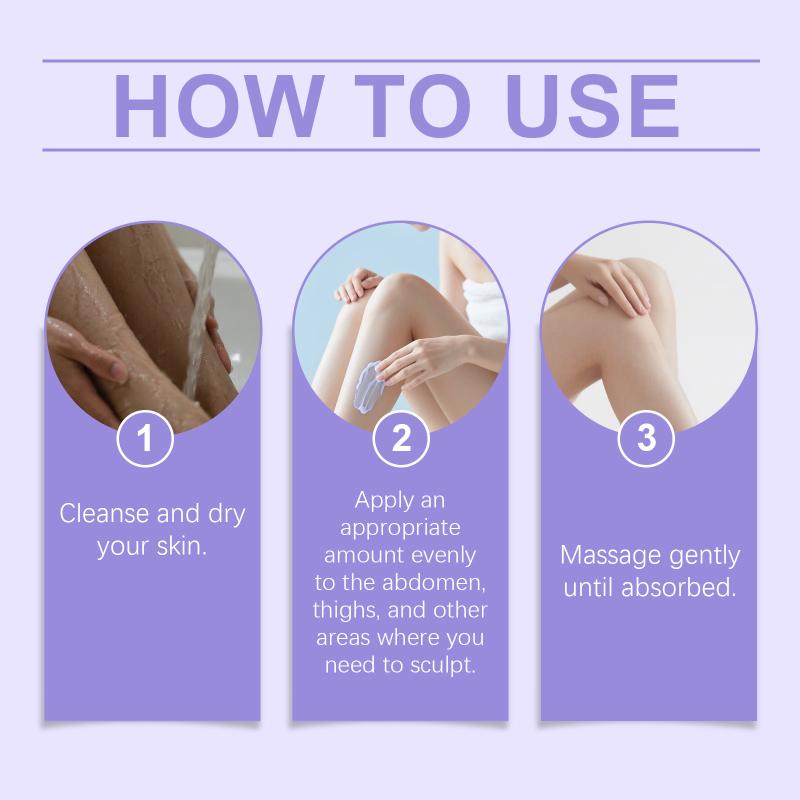 HOW TO USE

1

Cleanse and dry your skin.

2

Apply an appropriate amount evenly to the abdomen, thighs, and other areas where you need to sculpt.

3

Massage gently until absorbed.