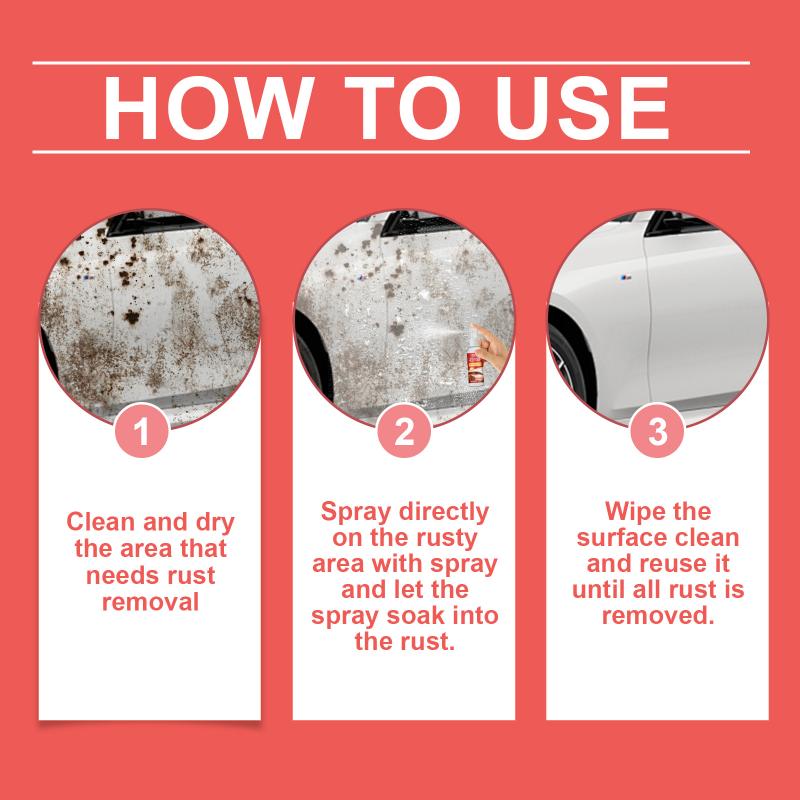 HOW TO USE

1

Clean and dry the area that needs rust removal

2

Spray directly on the rusty area with spray and let the spray soak into the rust.

3

Wipe the surface clean and reuse it until all rust is removed.