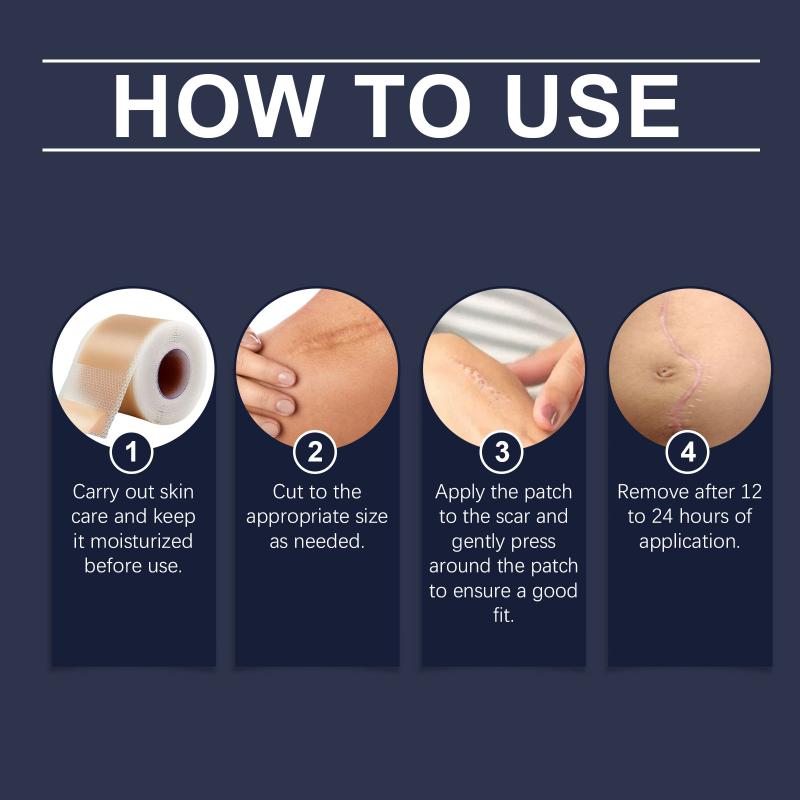 HOW TO USE

1
Carry out skin care and keep it moisturized before use.

2
Cut to the appropriate size as needed.

3
Apply the patch to the scar and gently press around the patch to ensure a good fit.

4
Remove after 12 to 24 hours of application.