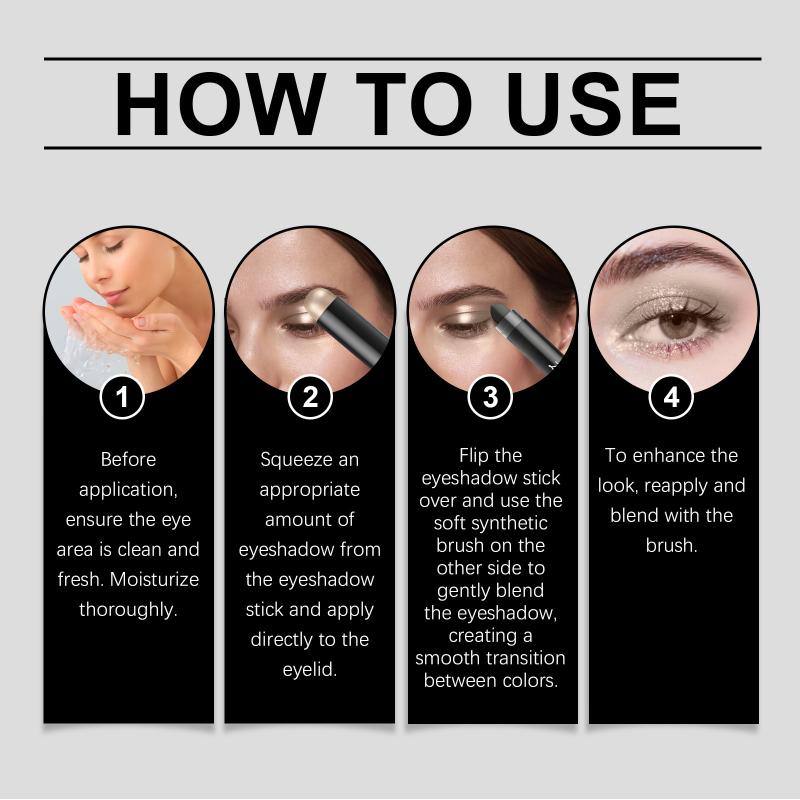 HOW TO USE

1

Before application, ensure the eye area is clean and fresh. Moisturize thoroughly.

2

Squeeze an appropriate amount of eyeshadow from the eyeshadow stick and apply directly to the eyelid.

3

Flip the eyeshadow stick over and use the soft synthetic brush on the other side to gently blend the eyeshadow, creating a smooth transition between colors.

4

To enhance the look, reapply and blend with the brush.