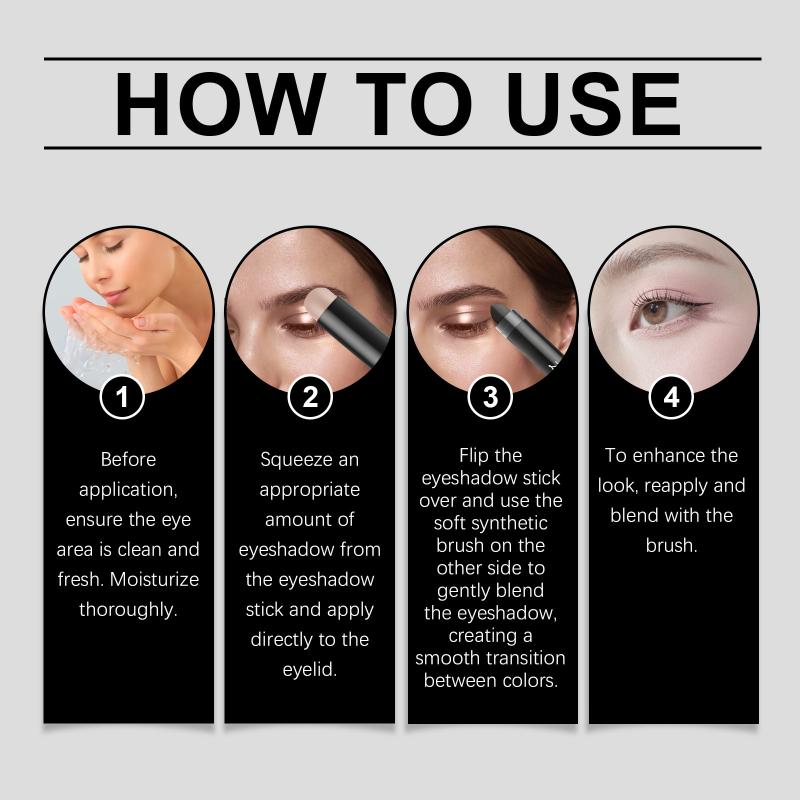 HOW TO USE

1

Before application, ensure the eye area is clean and fresh. Moisturize thoroughly.

2

Squeeze an appropriate amount of eyeshadow from the eyeshadow stick and apply directly to the eyelid.

3

Flip the eyeshadow stick over and use the soft synthetic brush on the other side to gently blend the eyeshadow, creating a smooth transition between colors.

4

To enhance the look, reapply and blend with the brush.