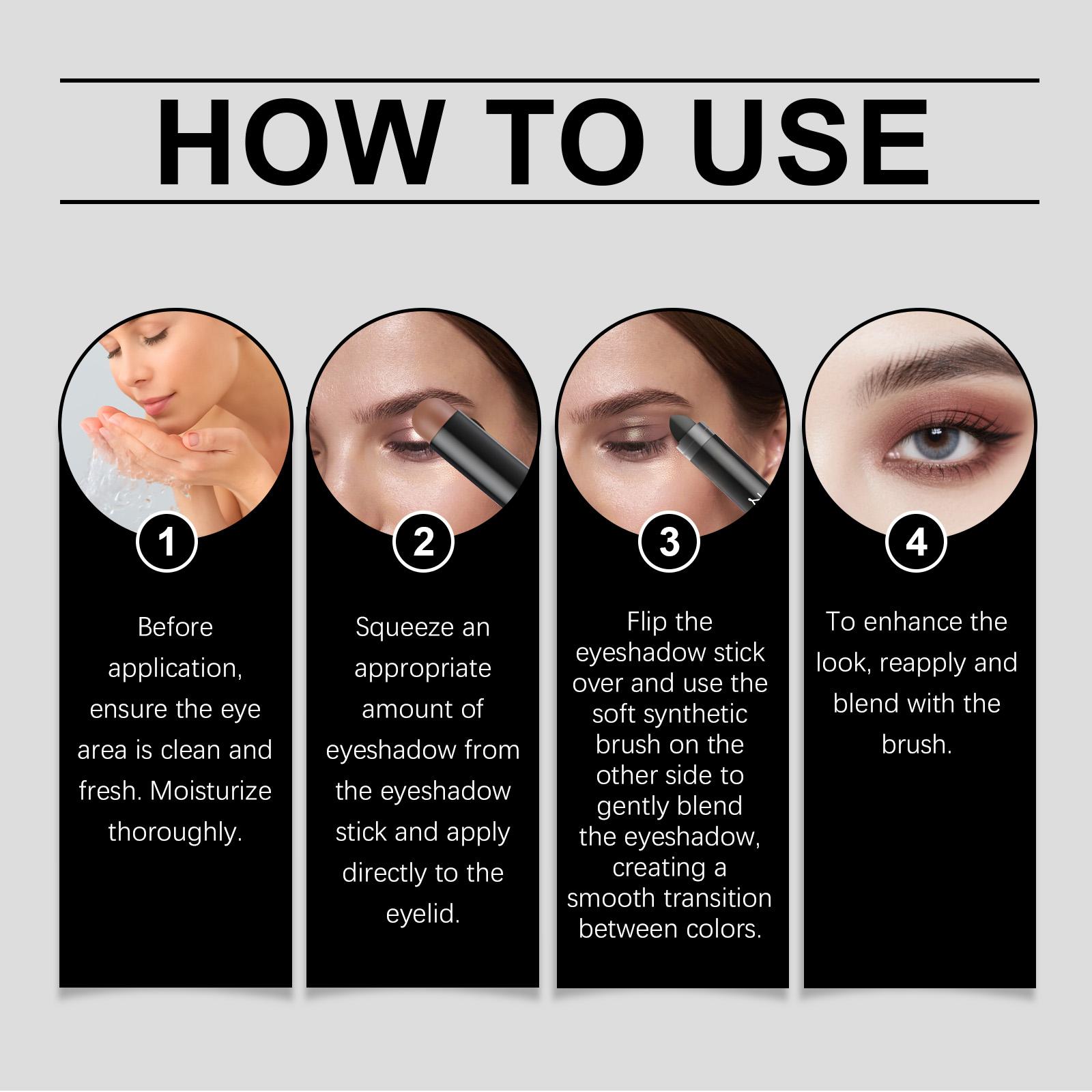 HOW TO USE

1

Before application, ensure the eye area is clean and fresh. Moisturize thoroughly.

2

Squeeze an appropriate amount of eyeshadow from the eyeshadow stick and apply directly to the eyelid.

3

Flip the eyeshadow stick over and use the soft synthetic brush on the other side to gently blend the eyeshadow, creating a smooth transition between colors.

4

To enhance the look, reapply and blend with the brush.