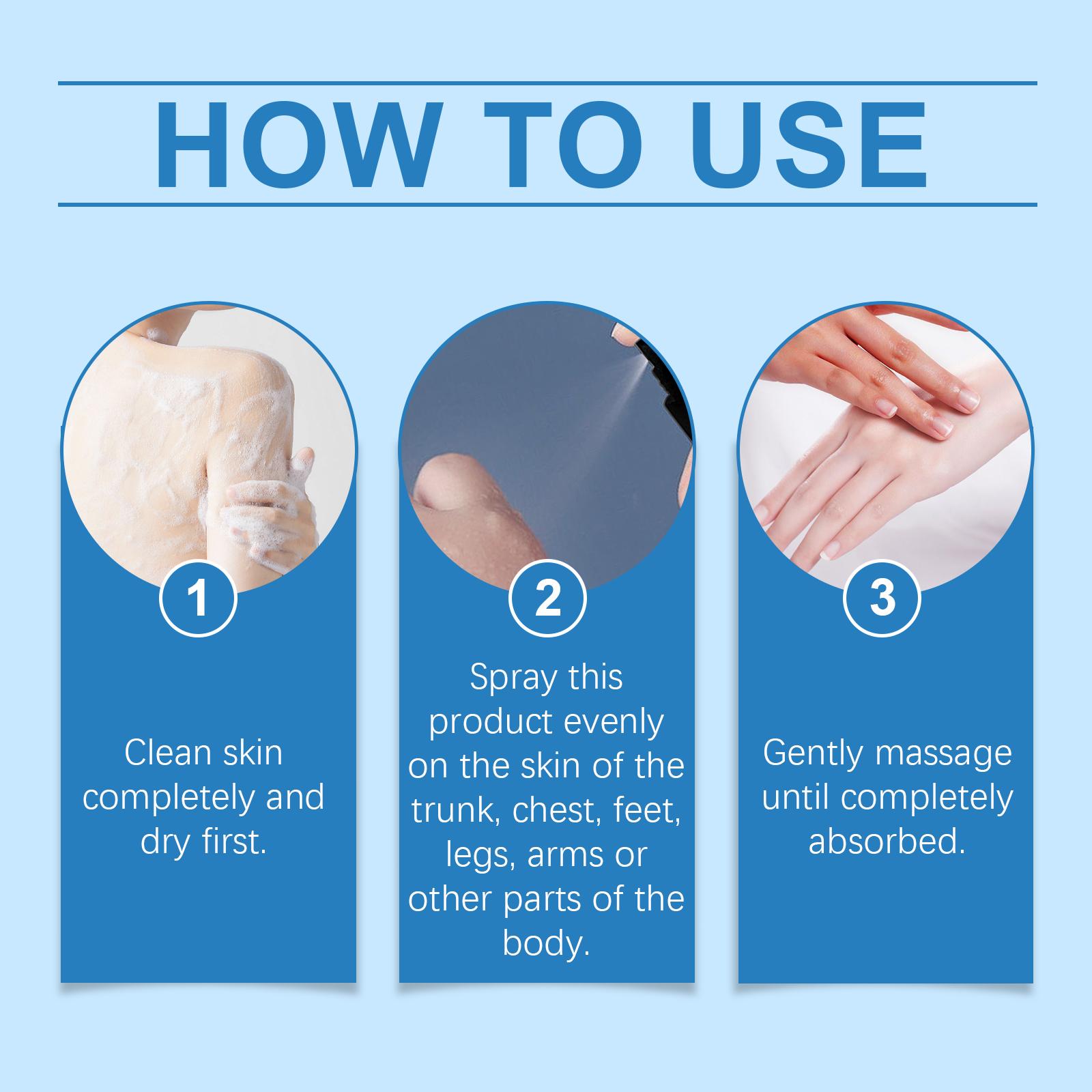 HOW TO USE

1

Clean skin completely and dry first.

2

Spray this product evenly on the skin of the trunk, chest, feet, legs, arms or other parts of the body.

3

Gently massage until completely absorbed.