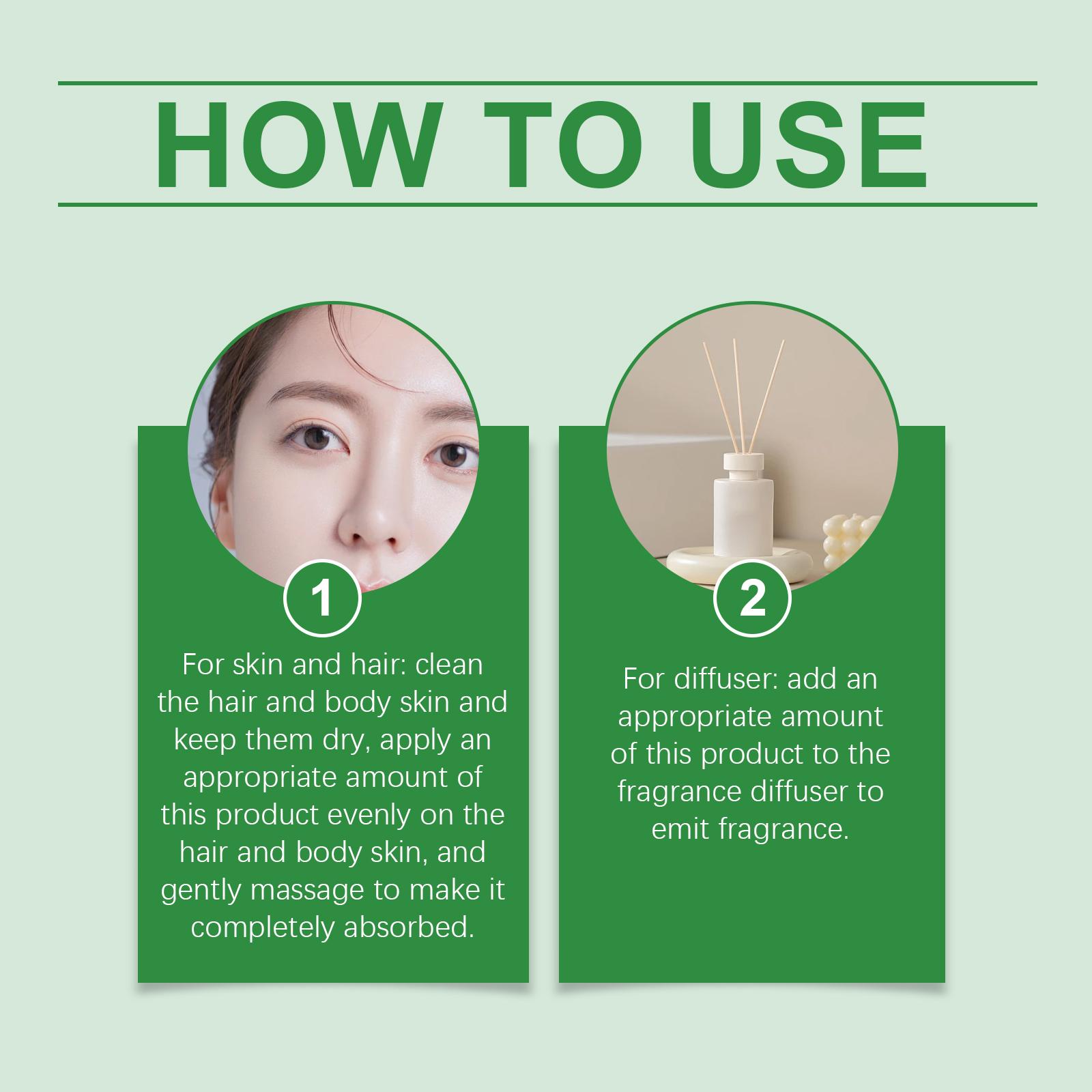 HOW TO USE

1

For skin and hair: clean the hair and body skin and keep them dry, apply an appropriate amount of this product evenly on the hair and body skin, and gently massage to make it completely absorbed.

2

For diffuser: add an appropriate amount of this product to the fragrance diffuser to emit fragrance.