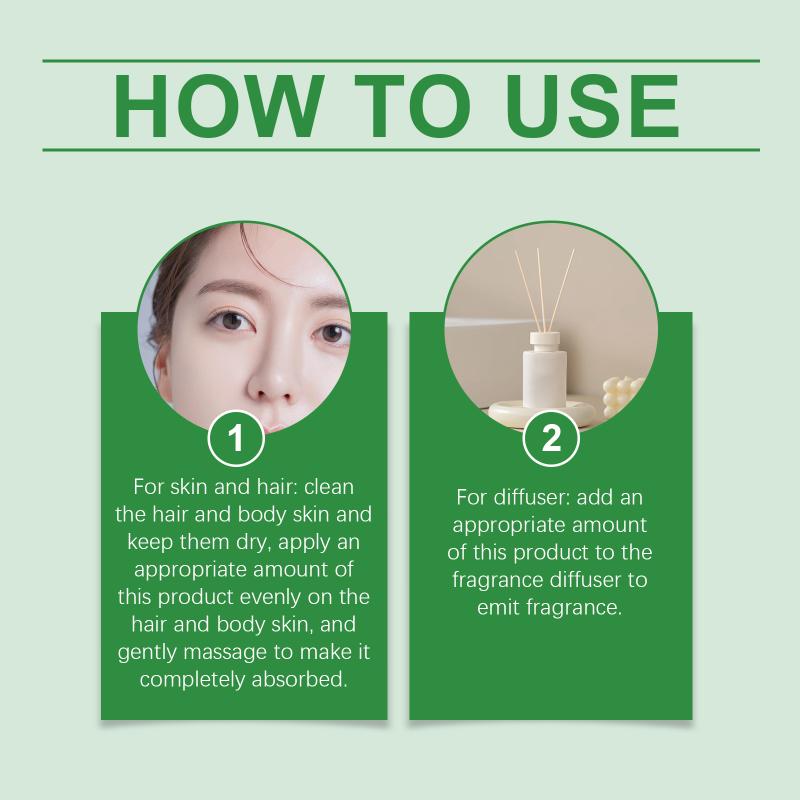 HOW TO USE

1

For skin and hair: clean the hair and body skin and keep them dry, apply an appropriate amount of this product evenly on the hair and body skin, and gently massage to make it completely absorbed.

2

For diffuser: add an appropriate amount of this product to the fragrance diffuser to emit fragrance.