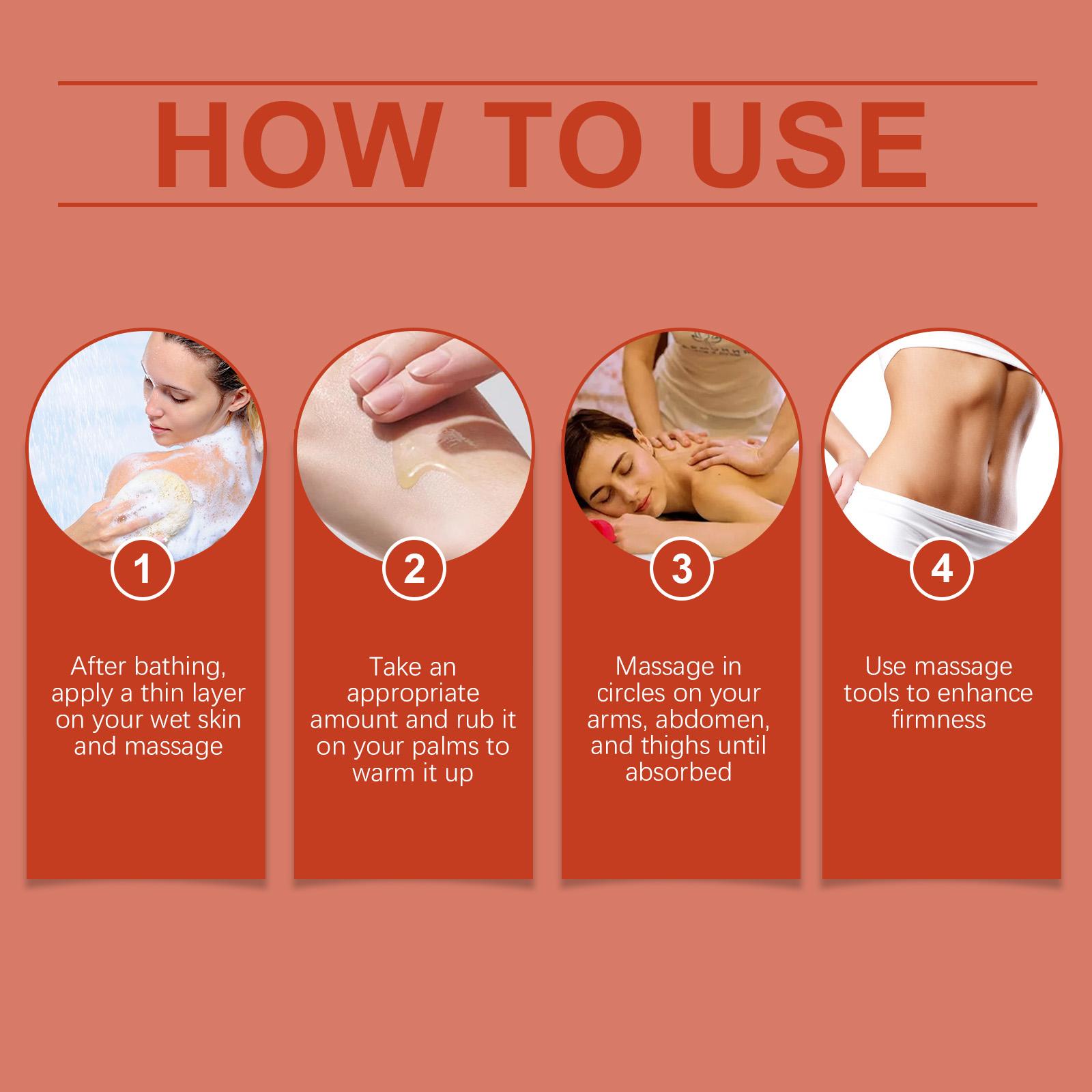 HOW TO USE

1

After bathing, apply a thin layer on your wet skin and massage

2

Take an appropriate amount and rub it on your palms to warm it up

3

Massage in circles on your arms, abdomen, and thighs until absorbed

4

Use massage tools to enhance firmness