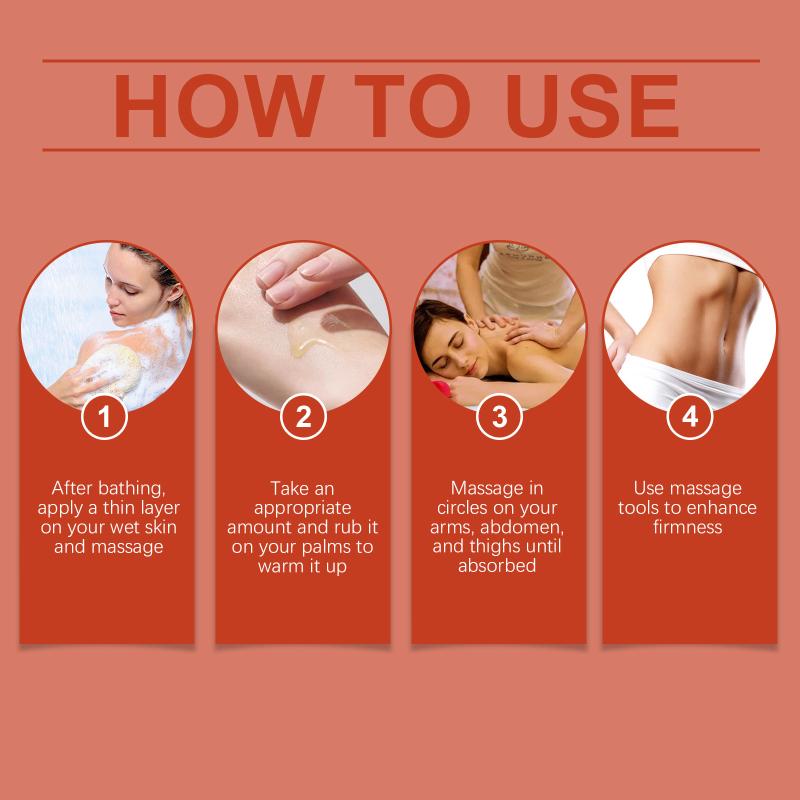 HOW TO USE

1

After bathing, apply a thin layer on your wet skin and massage

2

Take an appropriate amount and rub it on your palms to warm it up

3

Massage in circles on your arms, abdomen, and thighs until absorbed

4

Use massage tools to enhance firmness