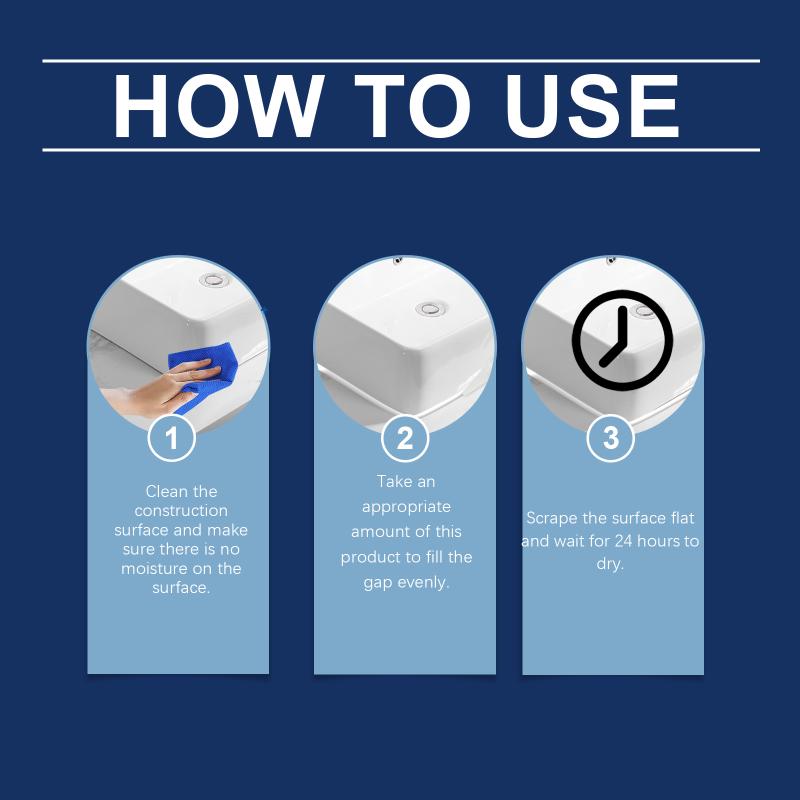 HOW TO USE

1

Clean the construction surface and make sure there is no moisture on the surface.

2

Take an appropriate amount of this product to fill the gap evenly.

3

Scrape the surface flat and wait for 24 hours to dry.