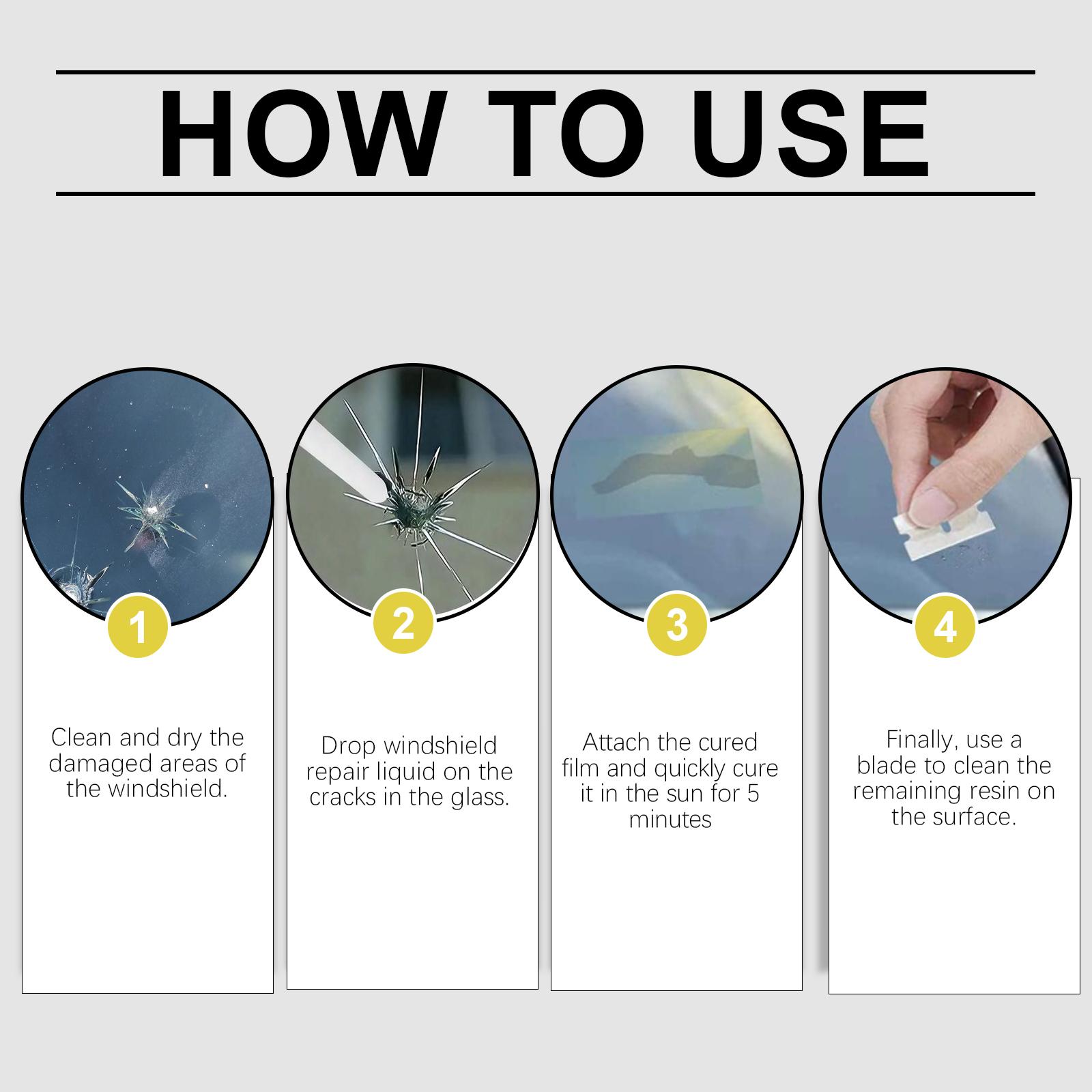 HOW TO USE

1

Clean and dry the damaged areas of the windshield.

2

Drop windshield repair liquid on the cracks in the glass.

3

Attach the cured film and quickly cure it in the sun for 5 minutes

4

Finally, use a blade to clean the remaining resin on the surface.