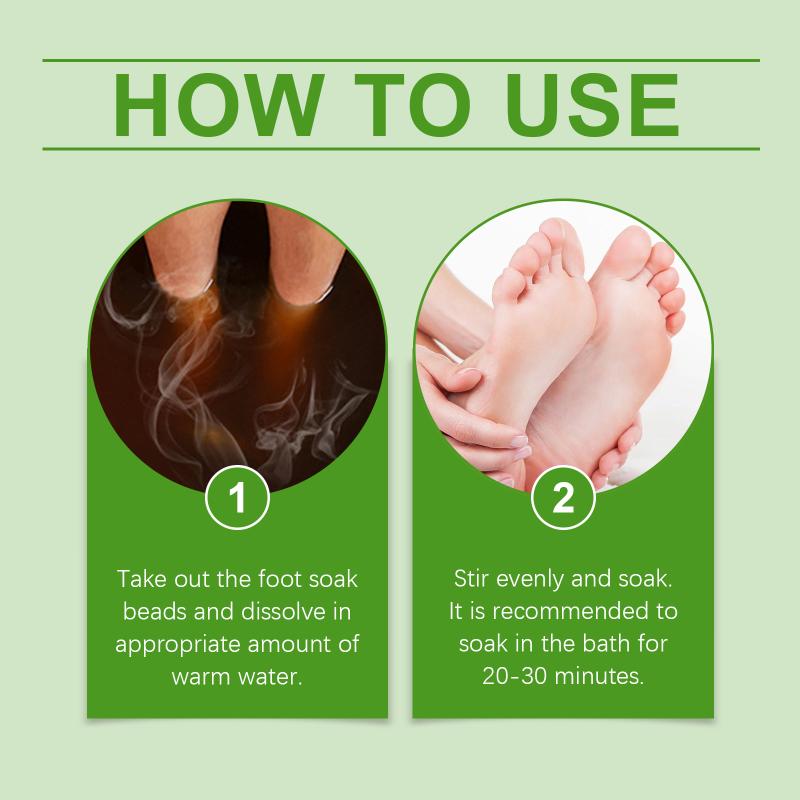 HOW TO USE

1

Take out the foot soak beads and dissolve in appropriate amount of warm water.

2

Stir evenly and soak. It is recommended to soak in the bath for 20-30 minutes.