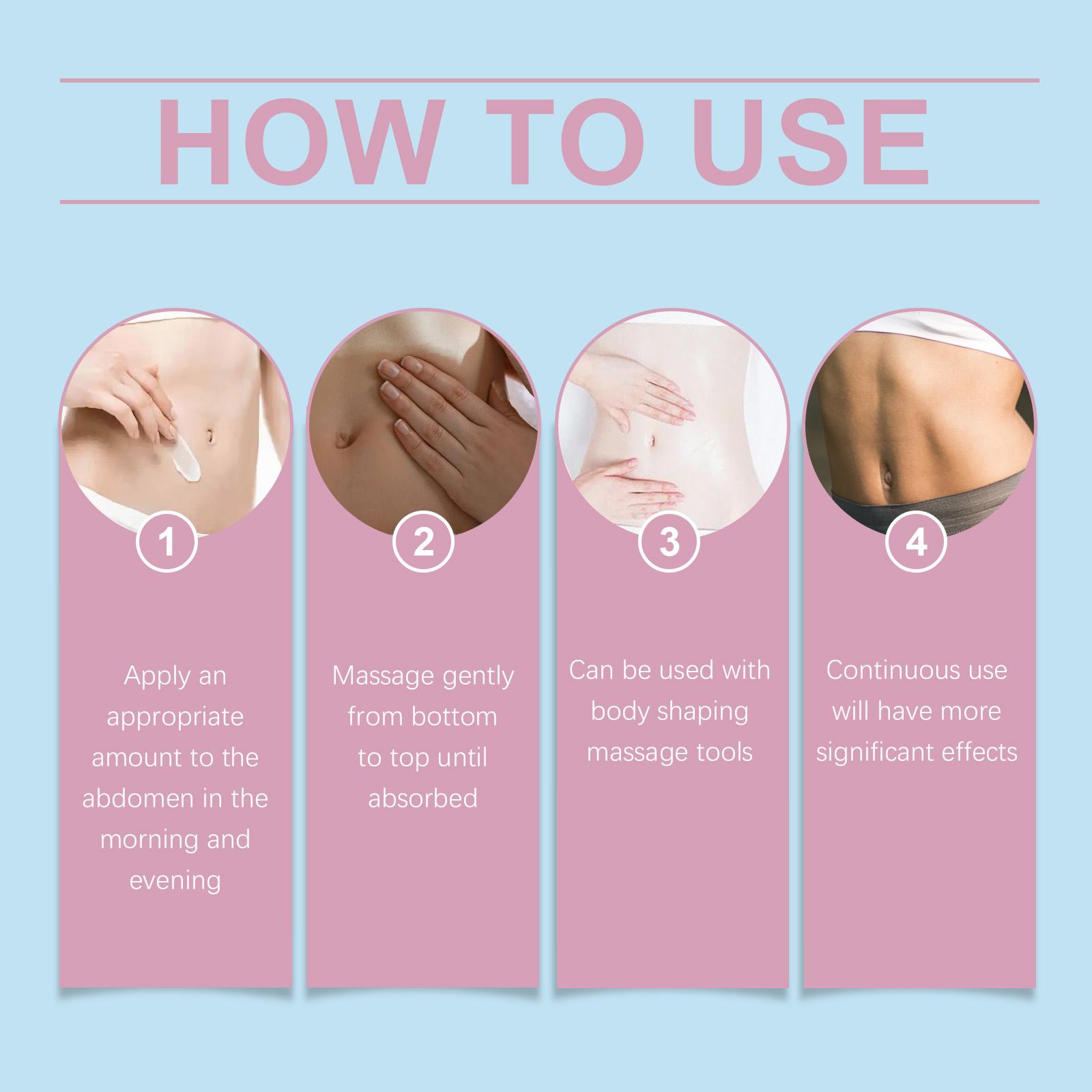 HOW TO USE

1

Apply an appropriate amount to the abdomen in the morning and evening

2

Massage gently from bottom to top until absorbed

3

Can be used with body shaping massage tools

4

Continuous use will have more significant effects