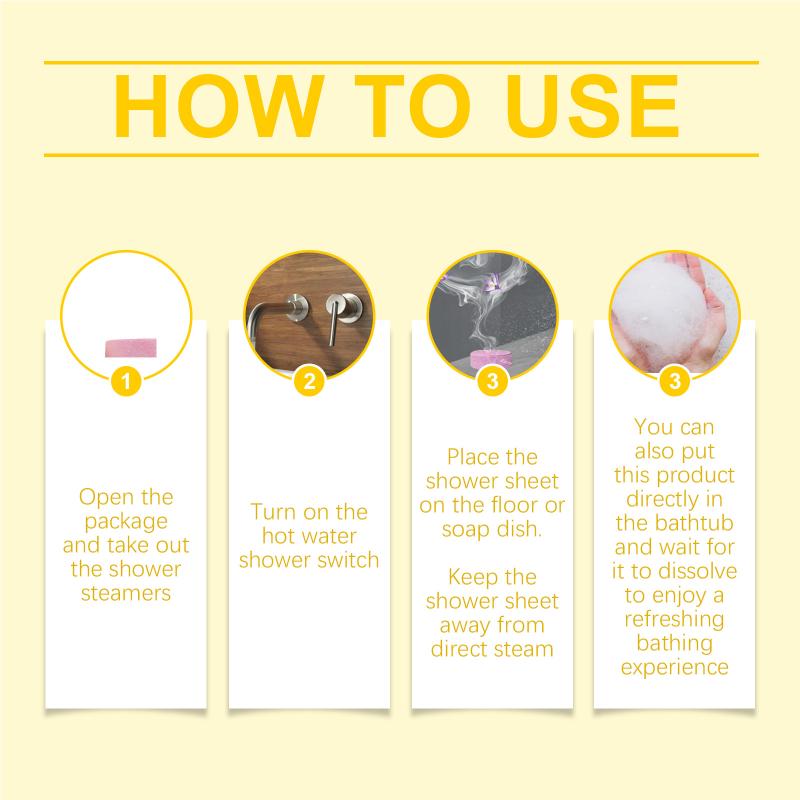 HOW TO USE

1

Open the package and take out the shower steamers

2

Turn on the hot water shower switch

3

Place the shower sheet on the floor or soap dish.

Keep the shower sheet away from direct steam

3

You can also put this product directly in the bathtub and wait for it to dissolve to enjoy a refreshing bathing experience