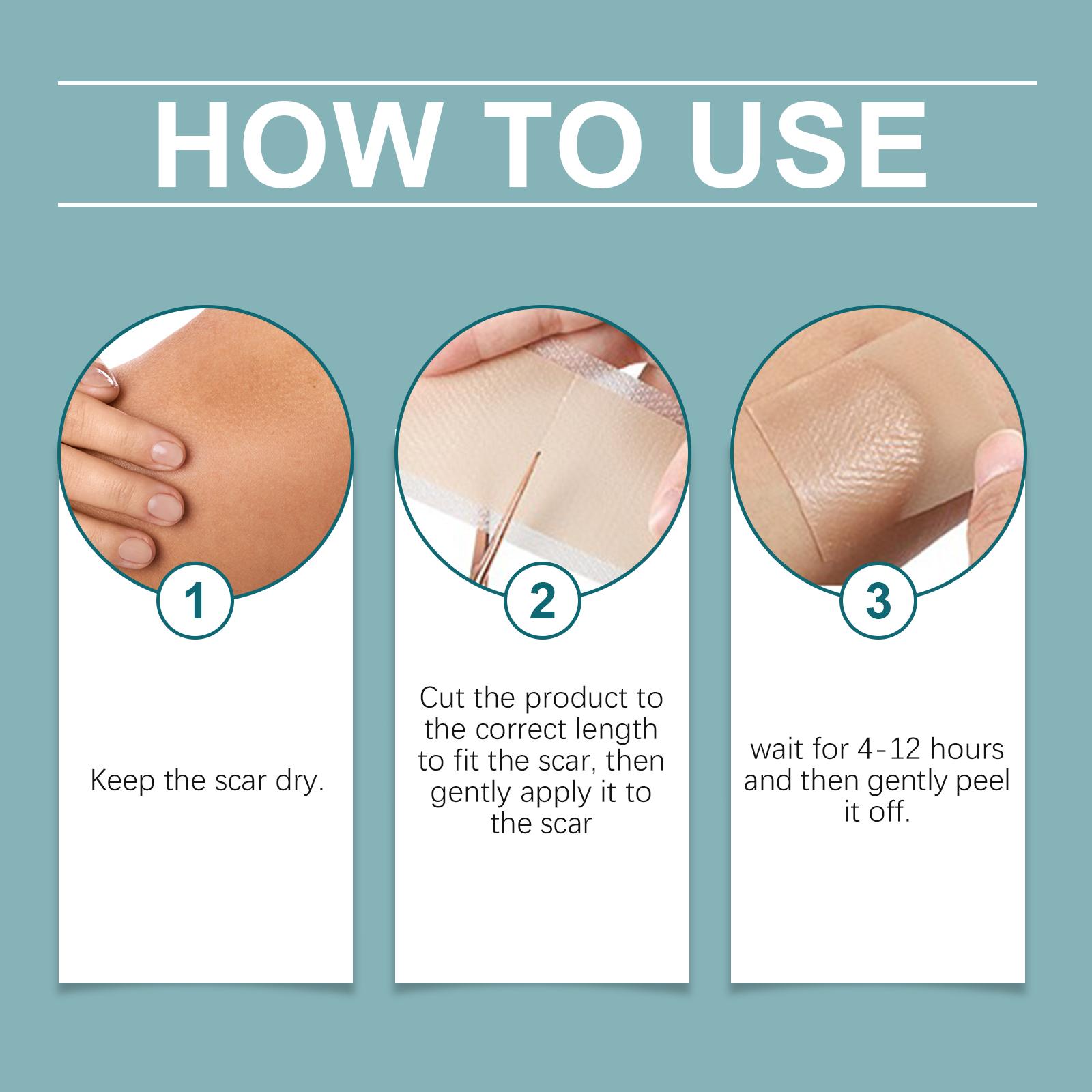 HOW TO USE

1

Keep the scar dry.

2

Cut the product to the correct length to fit the scar, then gently apply it to the scar

3

wait for 4-12 hours and then gently peel it off.