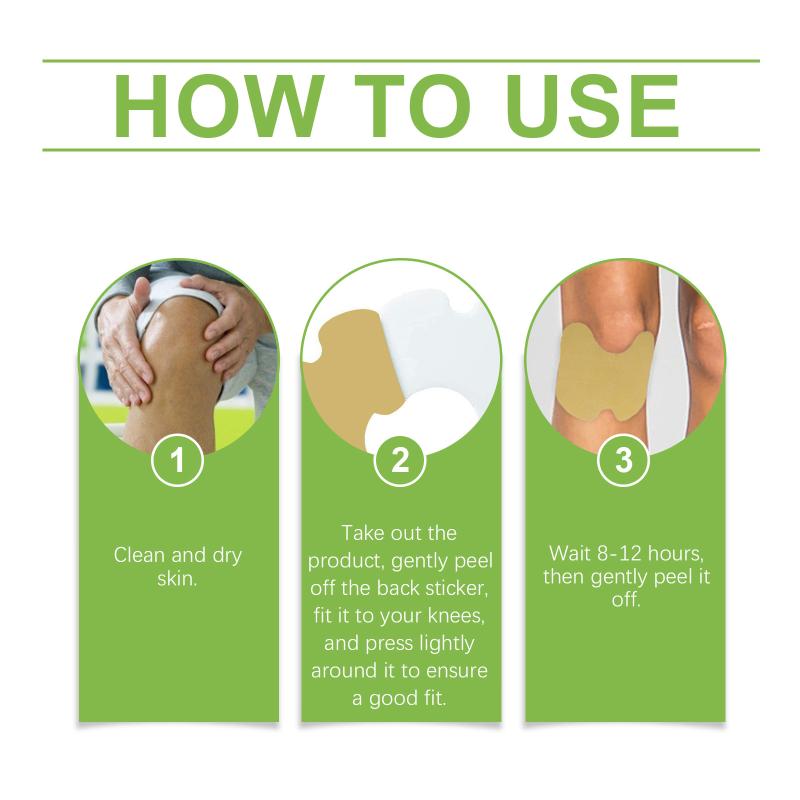 HOW TO USE

1

Clean and dry skin.

2

Take out the product, gently peel off the back sticker, fit it to your knees, and press lightly around it to ensure a good fit.

3

Wait 8-12 hours, then gently peel it off.