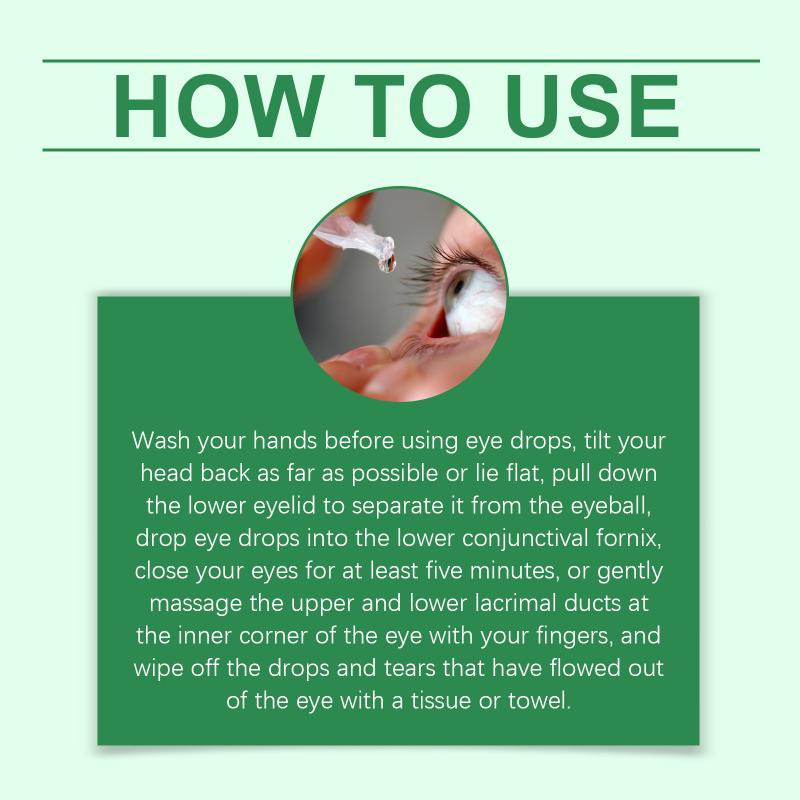 HOW TO USE

Wash your hands before using eye drops, tilt your head back as far as possible or lie flat, pull down the lower eyelid to separate it from the eyeball, drop eye drops into the lower conjunctival fornix, close your eyes for at least five minutes, or gently massage the upper and lower lacrimal ducts at the inner corner of the eye with your fingers, and wipe off the drops and tears that have flowed out of the eye with a tissue or towel.