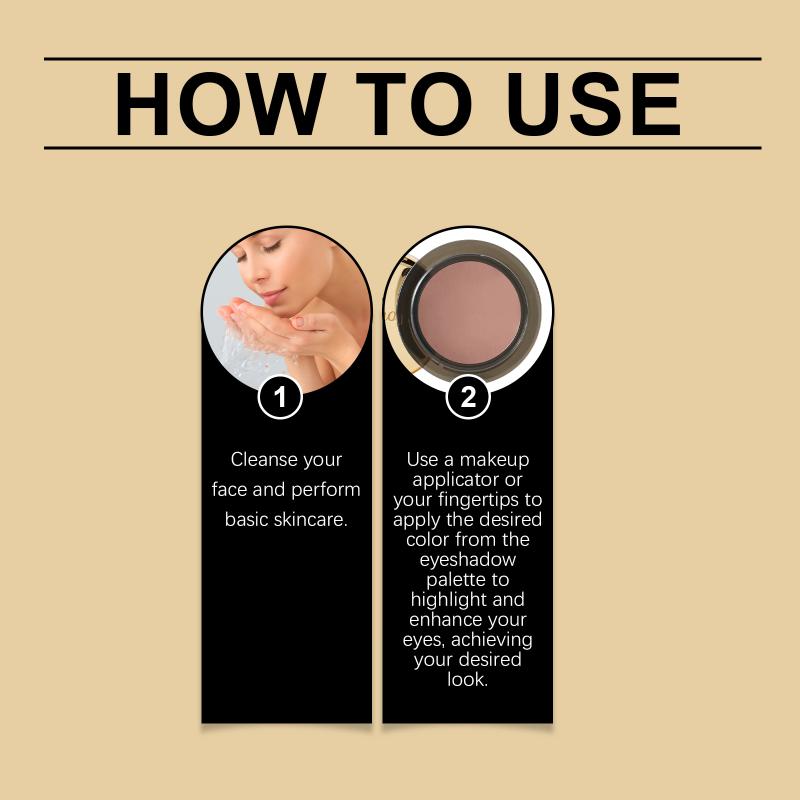 HOW TO USE

1

Cleanse your face and perform basic skincare.

2

Use a makeup applicator or your fingertips to apply the desired color from the eyeshadow palette to highlight and enhance your eyes, achieving your desired look.