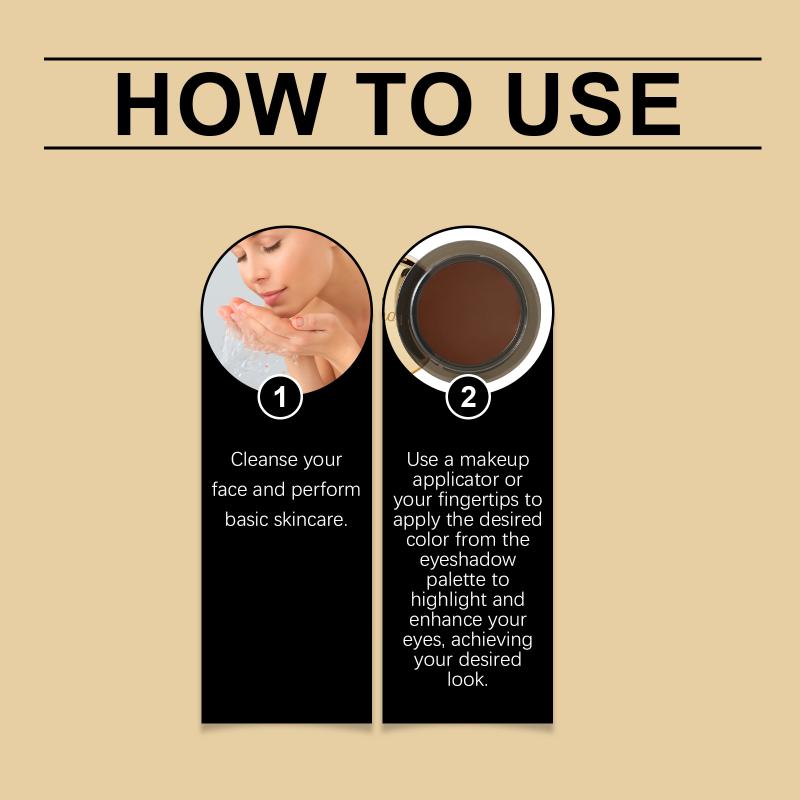 HOW TO USE

1

Cleanse your face and perform basic skincare.

2

Use a makeup applicator or your fingertips to apply the desired color from the eyeshadow palette to highlight and enhance your eyes, achieving your desired look.