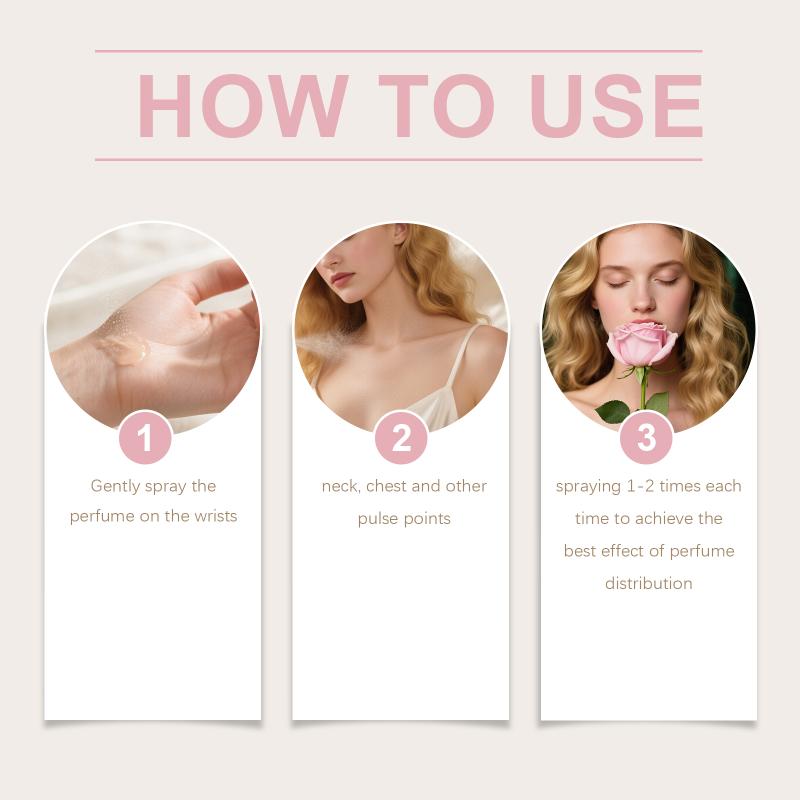 HOW TO USE

1
Gently spray the perfume on the wrists

2
neck, chest and other pulse points

3
spraying 1-2 times each time to achieve the best effect of perfume distribution