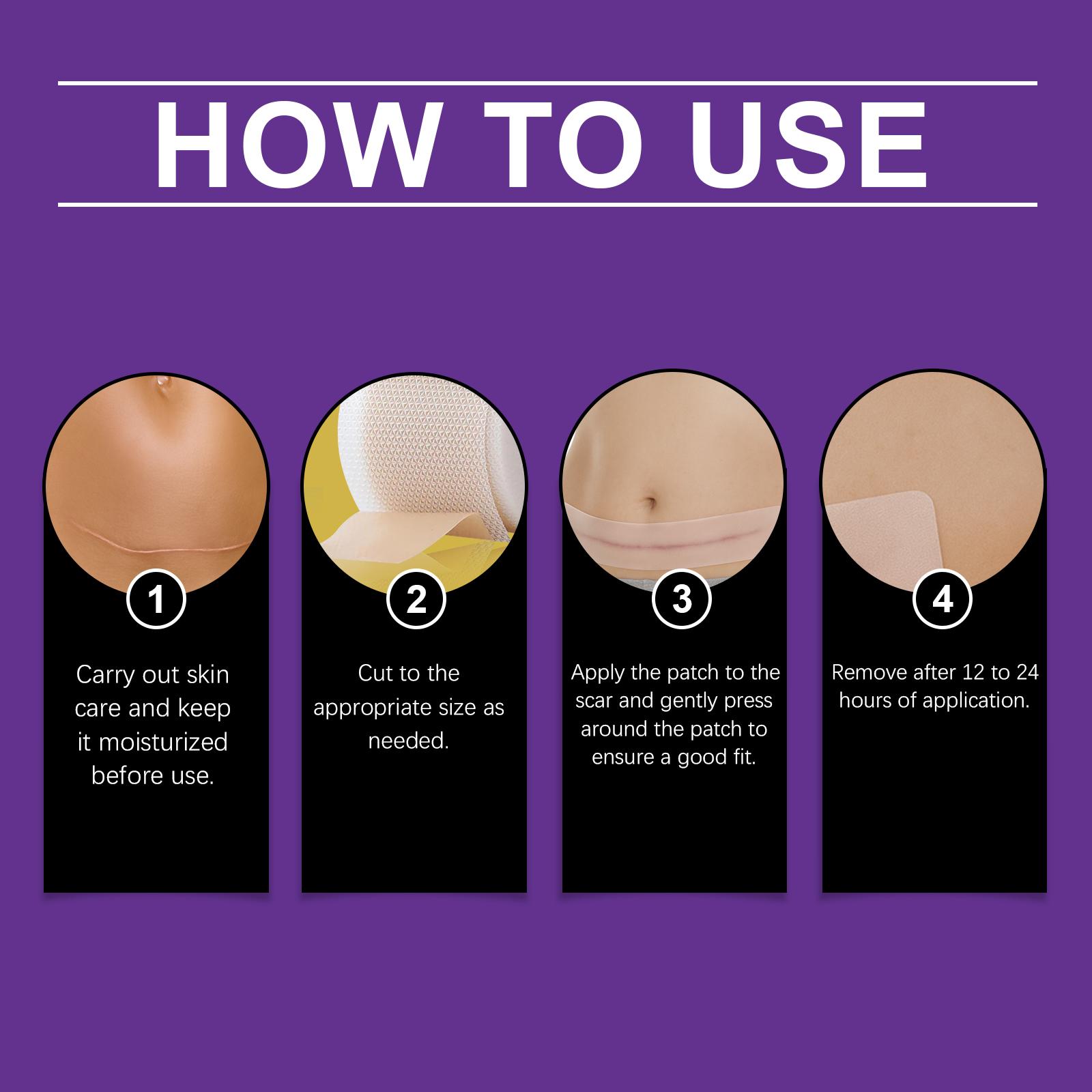 HOW TO USE

1

Carry out skin care and keep it moisturized before use.

2

Cut to the appropriate size as needed.

3

Apply the patch to the scar and gently press around the patch to ensure a good fit.

4

Remove after 12 to 24 hours of application.