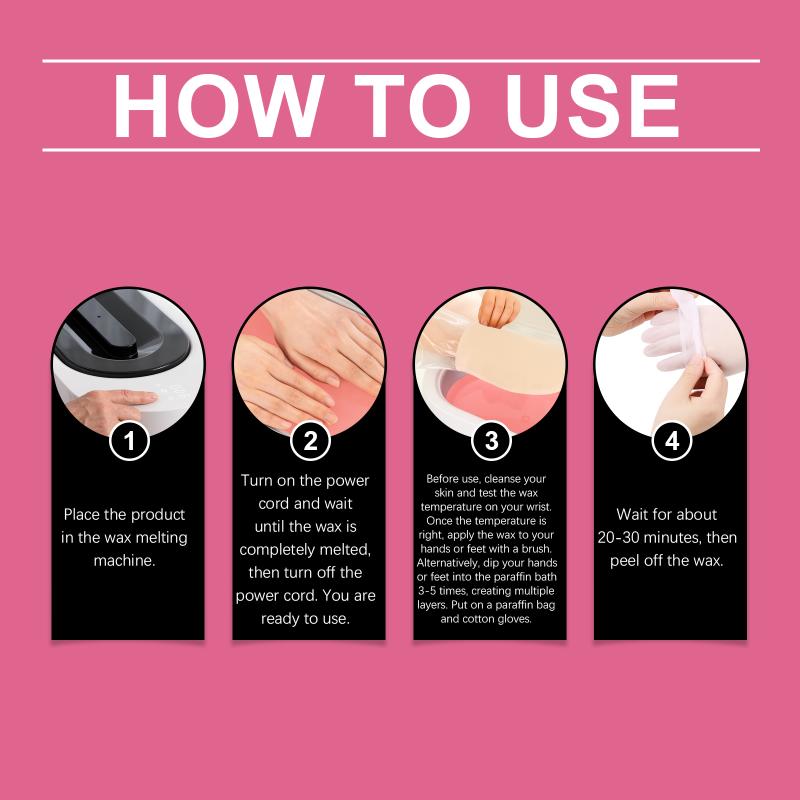 HOW TO USE

1

Place the product in the wax melting machine.

2

Turn on the power cord and wait until the wax is completely melted, then turn off the power cord. You are ready to use.

3

Before use, cleanse your skin and test the wax temperature on your wrist. Once the temperature is right, apply the wax to your hands or feet with a brush. Alternatively, dip your hands or feet into the paraffin bath 3-5 times, creating multiple layers. Put on a paraffin bag and cotton gloves.

4

Wait for about 20-30 minutes, then peel off the wax.