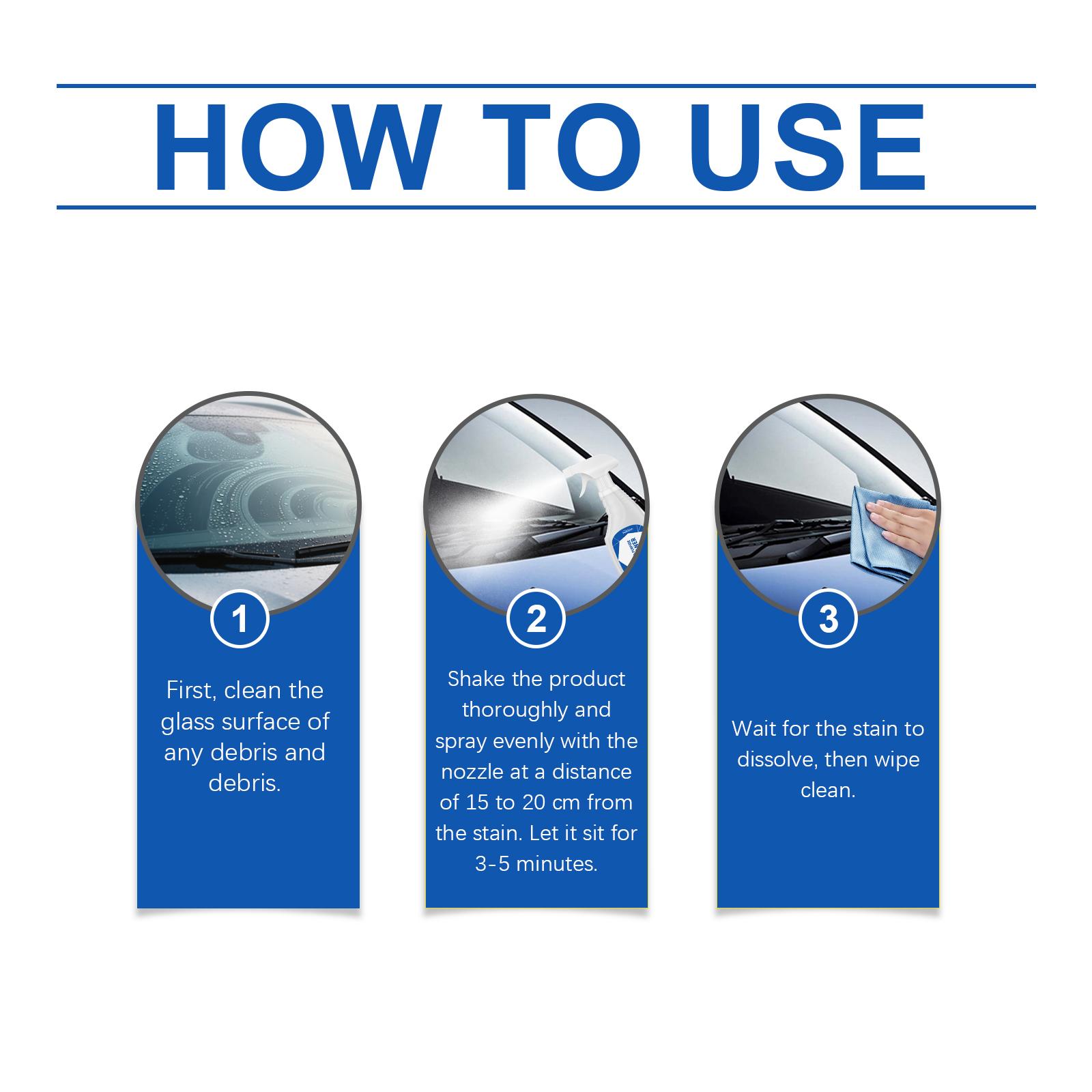 HOW TO USE

1

First, clean the glass surface of any debris and debris.

2

Shake the product thoroughly and spray evenly with the nozzle at a distance of 15 to 20 cm from the stain. Let it sit for 3-5 minutes.

3

Wait for the stain to dissolve, then wipe clean.