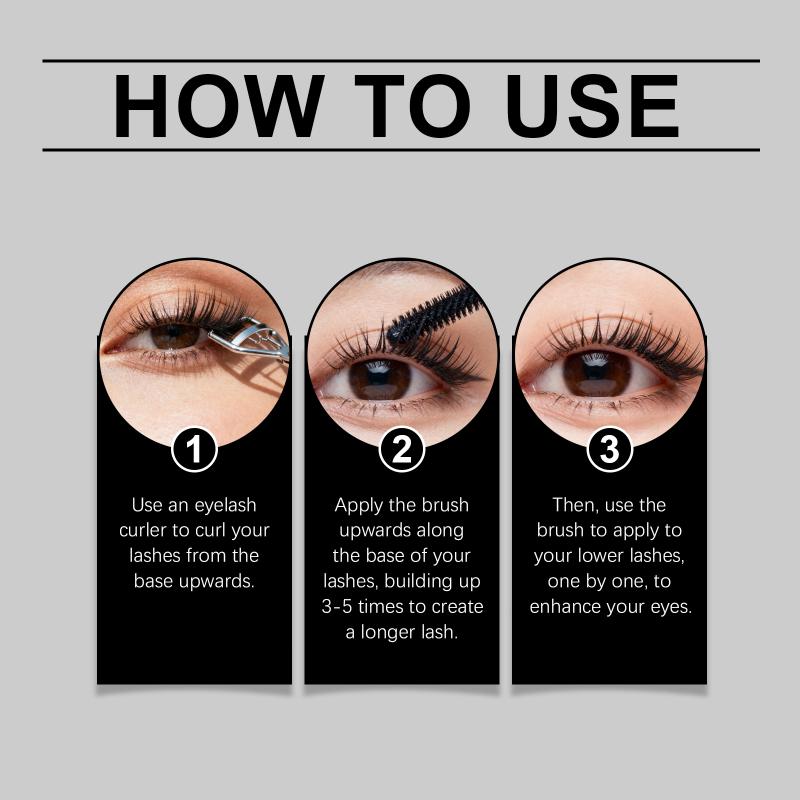 HOW TO USE

1

Use an eyelash curler to curl your lashes from the base upwards.

2

Apply the brush upwards along the base of your lashes, building up 3-5 times to create a longer lash.

3

Then, use the brush to apply to your lower lashes, one by one, to enhance your eyes.