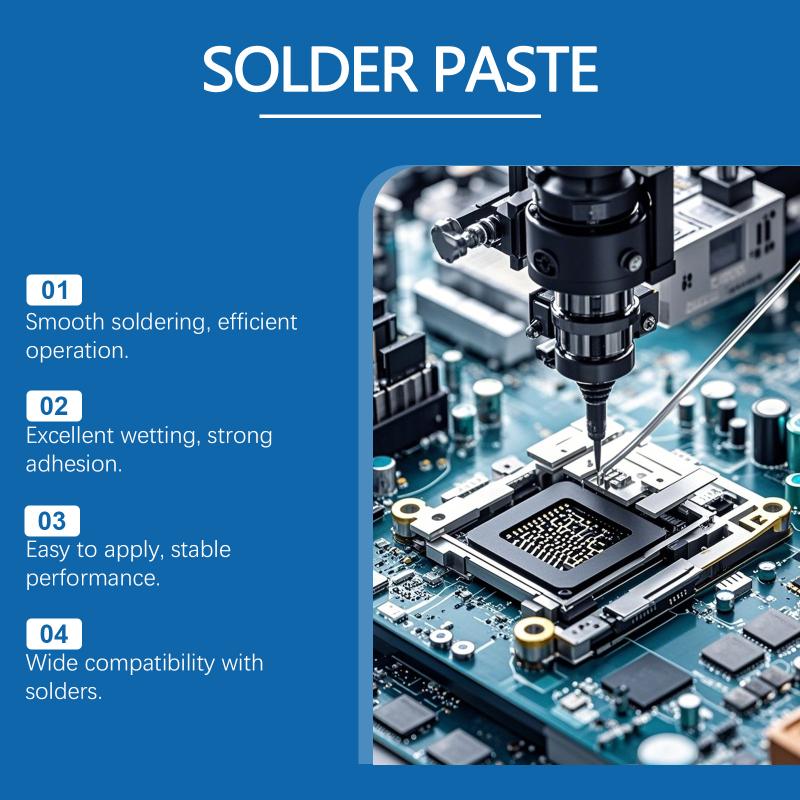 SOLDER PASTE

01
Smooth soldering, efficient operation.

02
Excellent wetting, strong adhesion.

03
Easy to apply, stable performance.

04
Wide compatibility with solders.