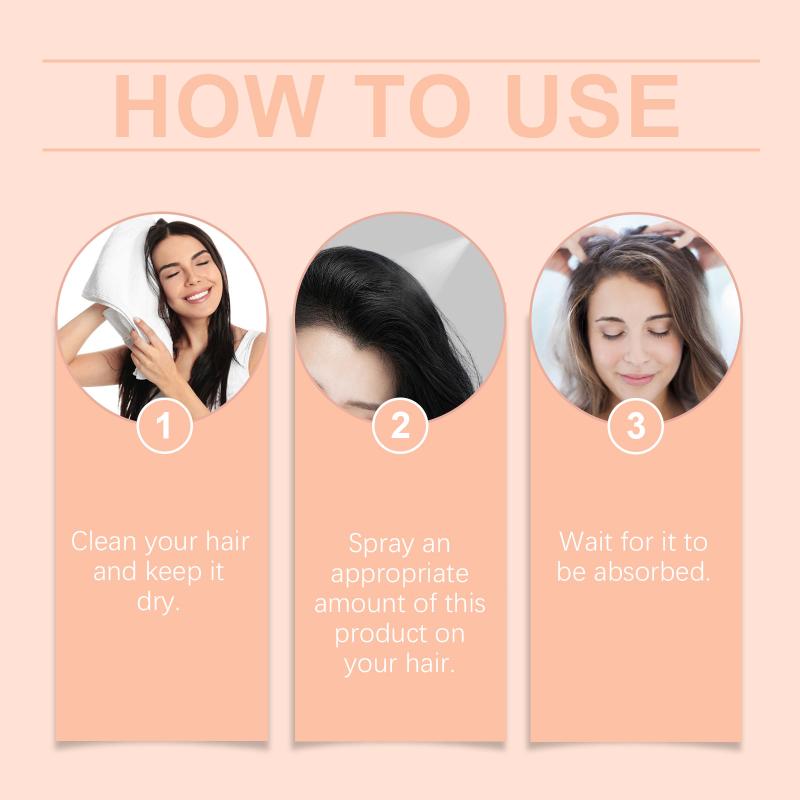 HOW TO USE

1

Clean your hair and keep it dry.

2

Spray an appropriate amount of this product on your hair.

3

Wait for it to be absorbed.