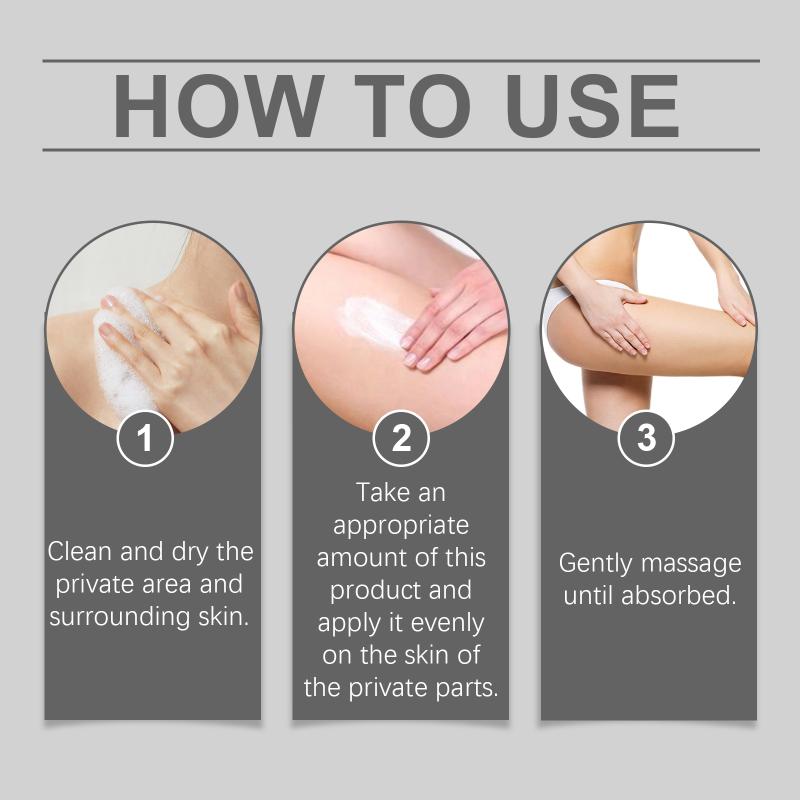 HOW TO USE

1

Clean and dry the private area and surrounding skin.

2

Take an appropriate amount of this product and apply it evenly on the skin of the private parts.

3

Gently massage until absorbed.