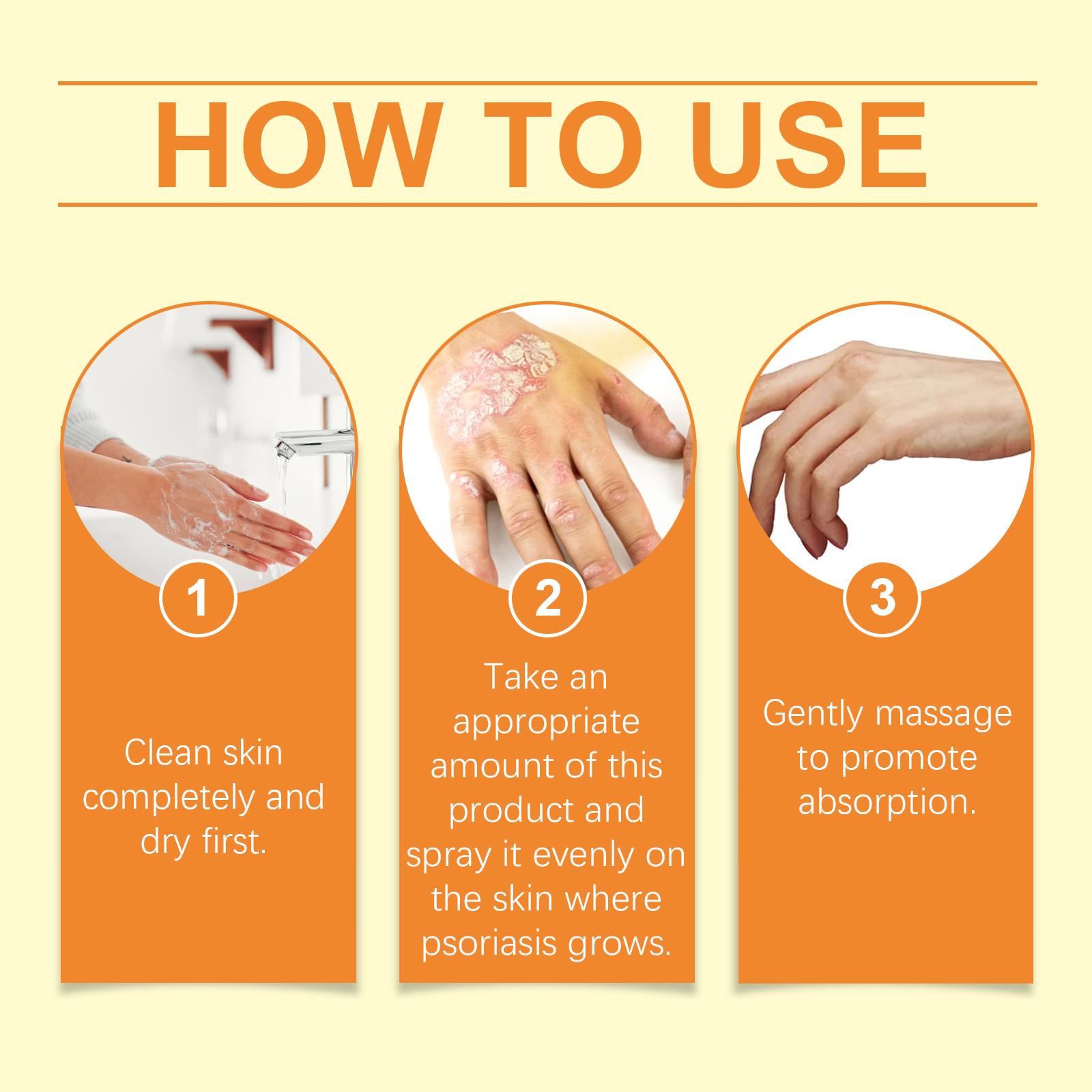 HOW TO USE

1

Clean skin completely and dry first.

2

Take an appropriate amount of this product and spray it evenly on the skin where psoriasis grows.

3

Gently massage to promote absorption.