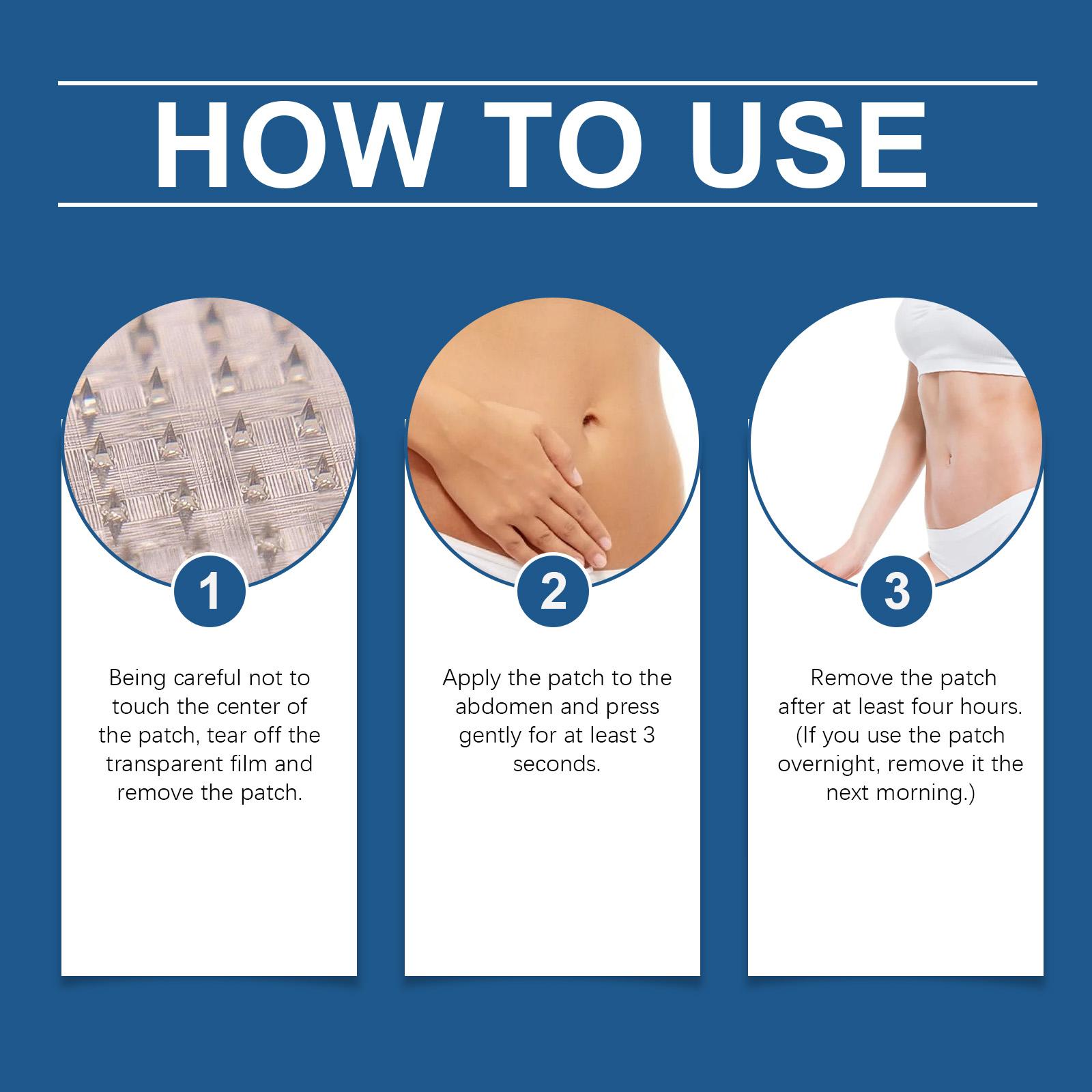 HOW TO USE

1

Being careful not to touch the center of the patch, tear off the transparent film and remove the patch.

2

Apply the patch to the abdomen and press gently for at least 3 seconds.

3

Remove the patch after at least four hours. (If you use the patch overnight, remove it the next morning.)