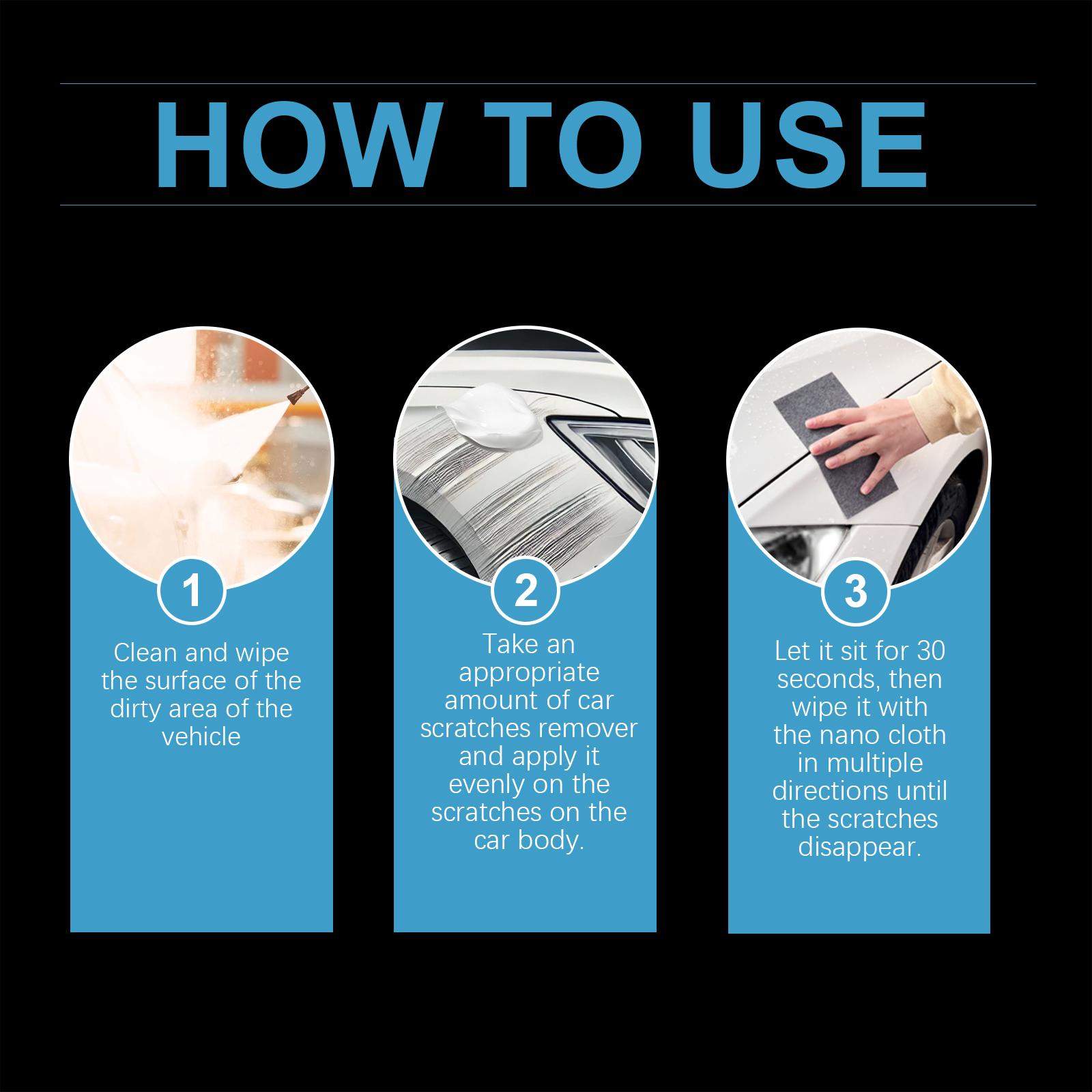 HOW TO USE

1

Clean and wipe the surface of the dirty area of the vehicle

2

Take an appropriate amount of car scratches remover and apply it evenly on the scratches on the car body.

3

Let it sit for 30 seconds, then wipe it with the nano cloth in multiple directions until the scratches disappear.