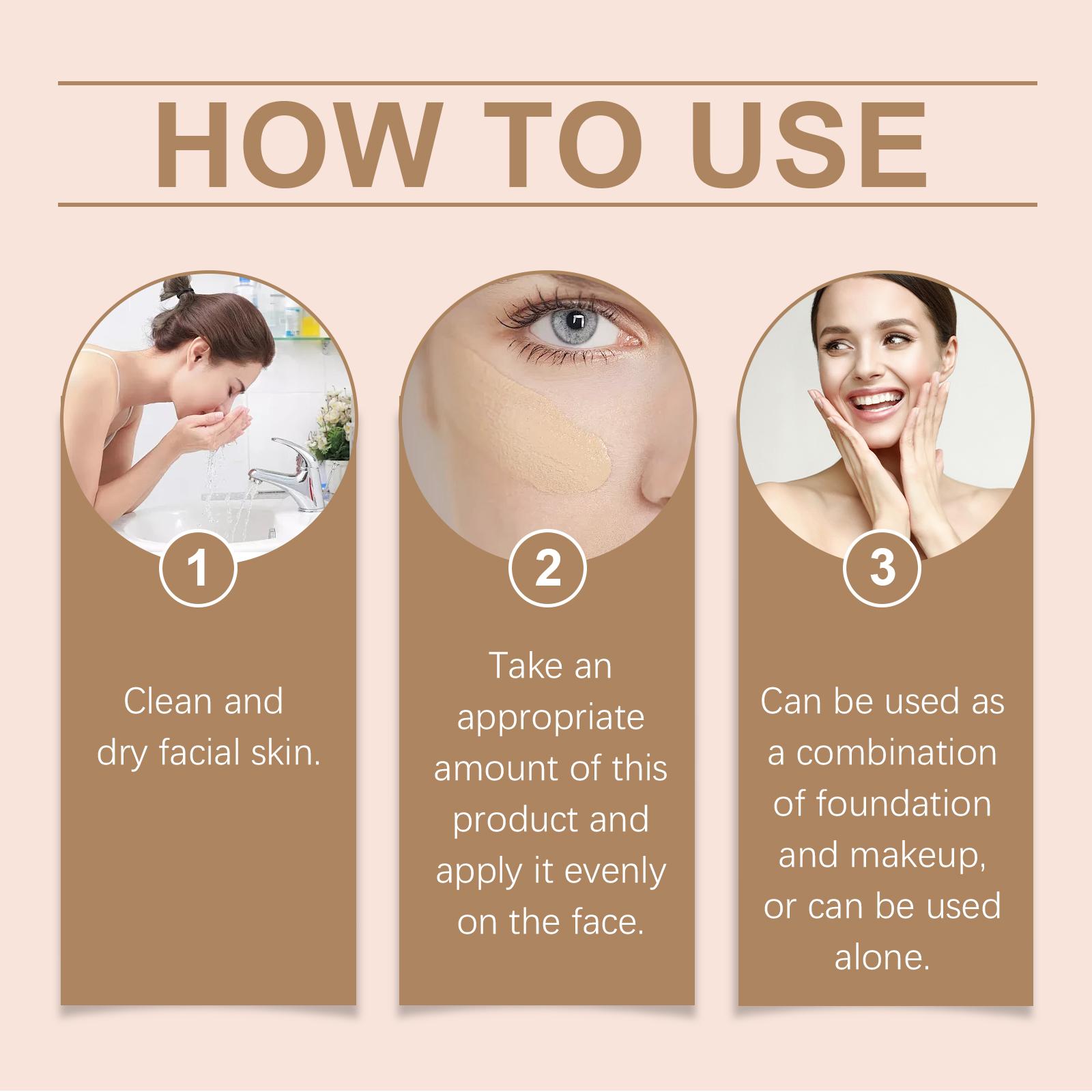 HOW TO USE

1

Clean and dry facial skin.

2

Take an appropriate amount of this product and apply it evenly on the face.

3

Can be used as a combination of foundation and makeup, or can be used alone.