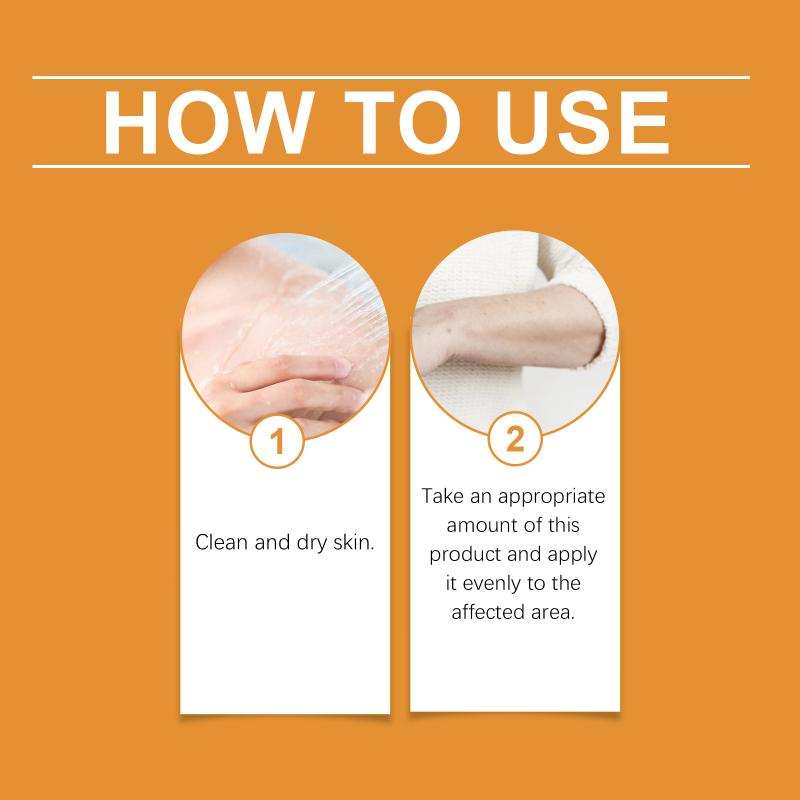 HOW TO USE

1

Clean and dry skin.

2

Take an appropriate amount of this product and apply it evenly to the affected area.