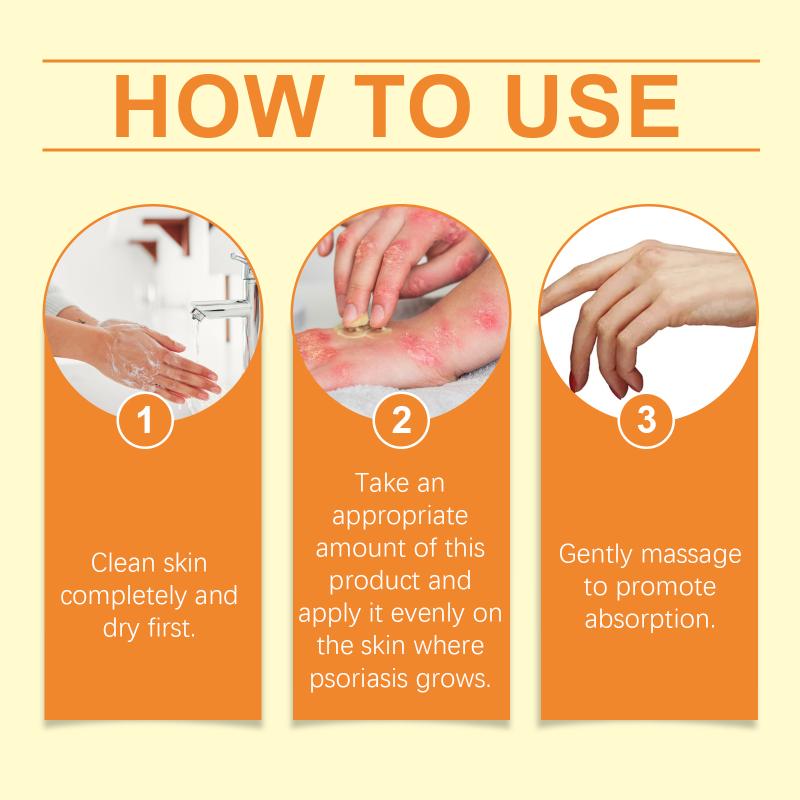 HOW TO USE

1

Clean skin completely and dry first.

2

Take an appropriate amount of this product and apply it evenly on the skin where psoriasis grows.

3

Gently massage to promote absorption.