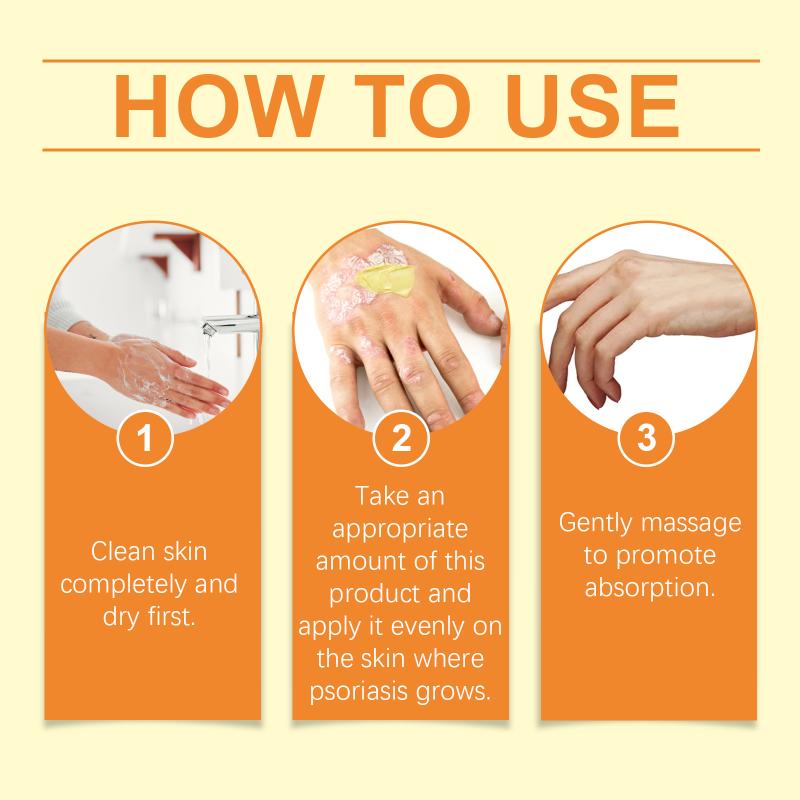 HOW TO USE

1

Clean skin completely and dry first.

2

Take an appropriate amount of this product and apply it evenly on the skin where psoriasis grows.

3

Gently massage to promote absorption.