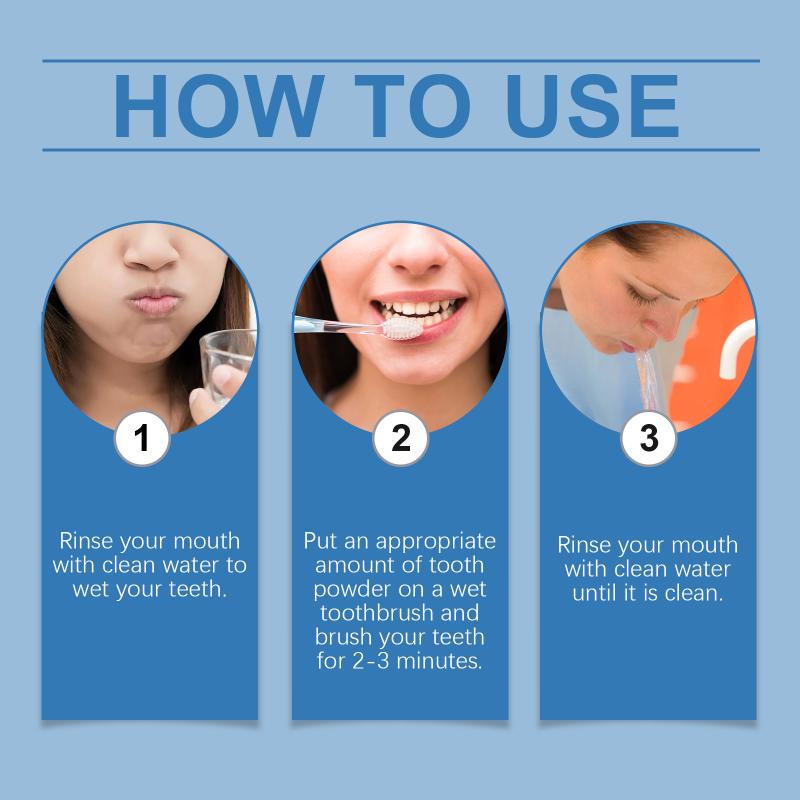 HOW TO USE

1

Rinse your mouth with clean water to wet your teeth.

2

Put an appropriate amount of tooth powder on a wet toothbrush and brush your teeth for 2-3 minutes.

3

Rinse your mouth with clean water until it is clean.