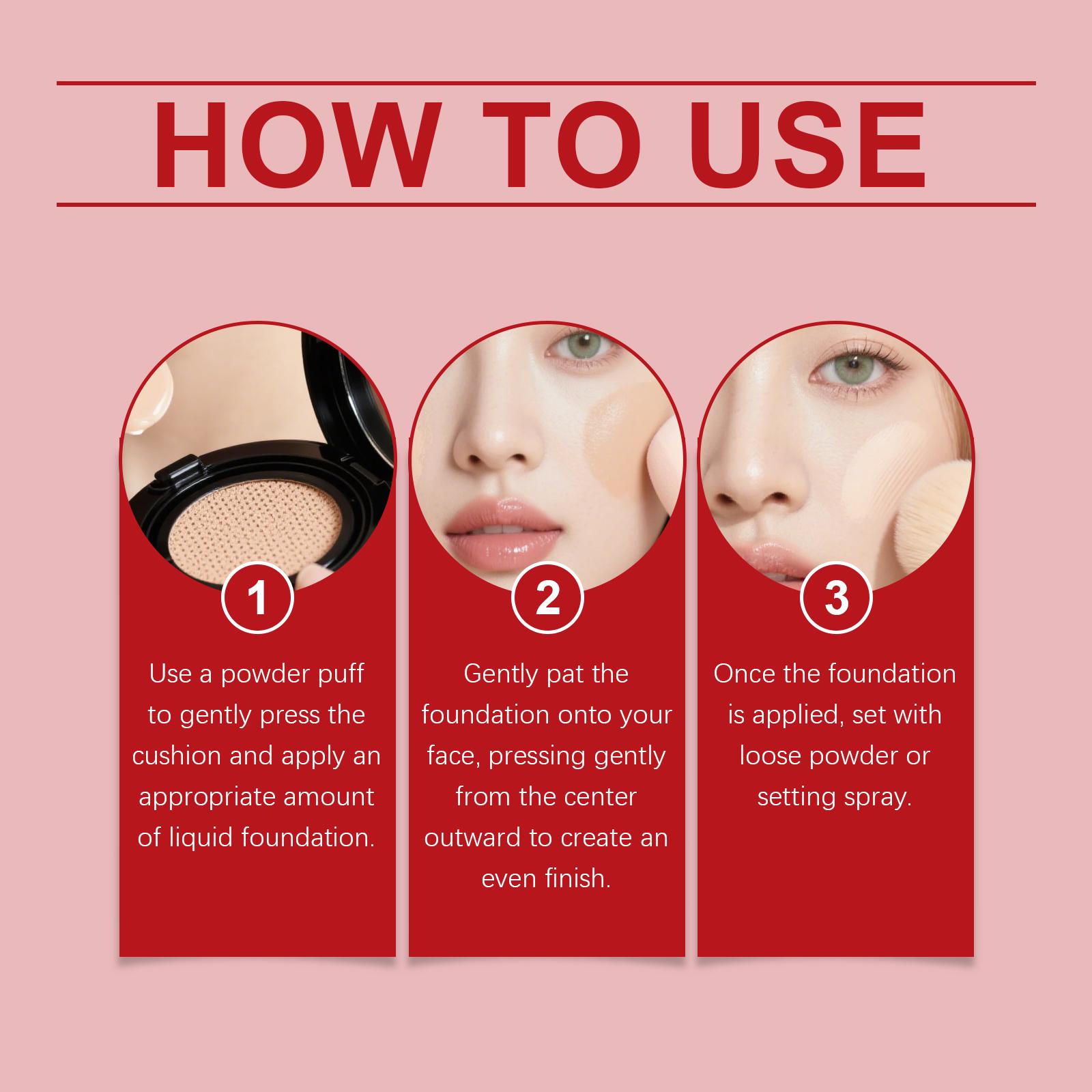 HOW TO USE

1

Use a powder puff to gently press the cushion and apply an appropriate amount of liquid foundation.

2

Gently pat the foundation onto your face, pressing gently from the center outward to create an even finish.

3

Once the foundation is applied, set with loose powder or setting spray.