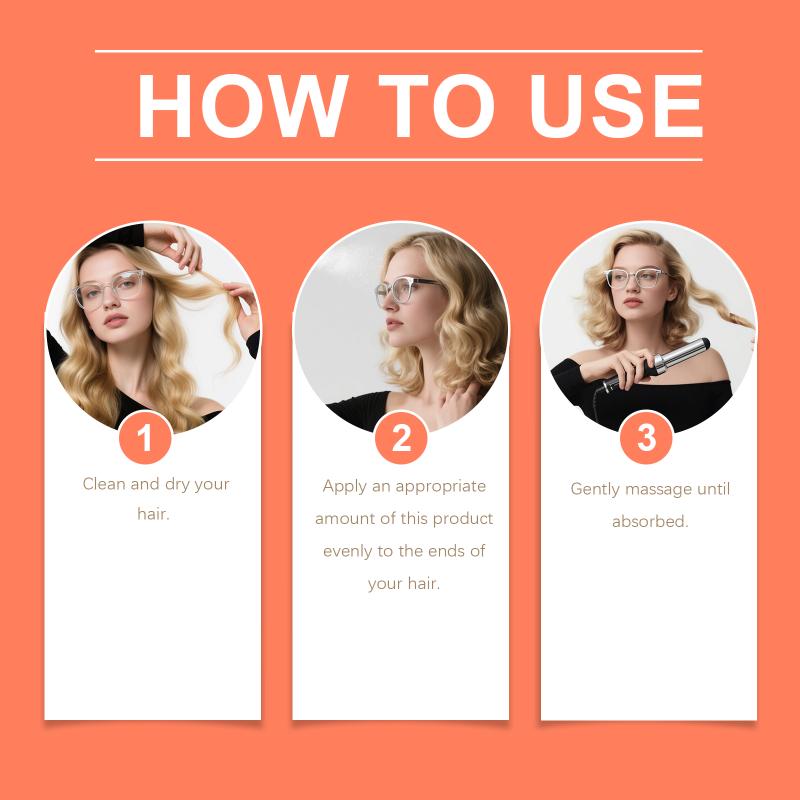 HOW TO USE

1
Clean and dry your hair.

2
Apply an appropriate amount of this product evenly to the ends of your hair.

3
Gently massage until absorbed.