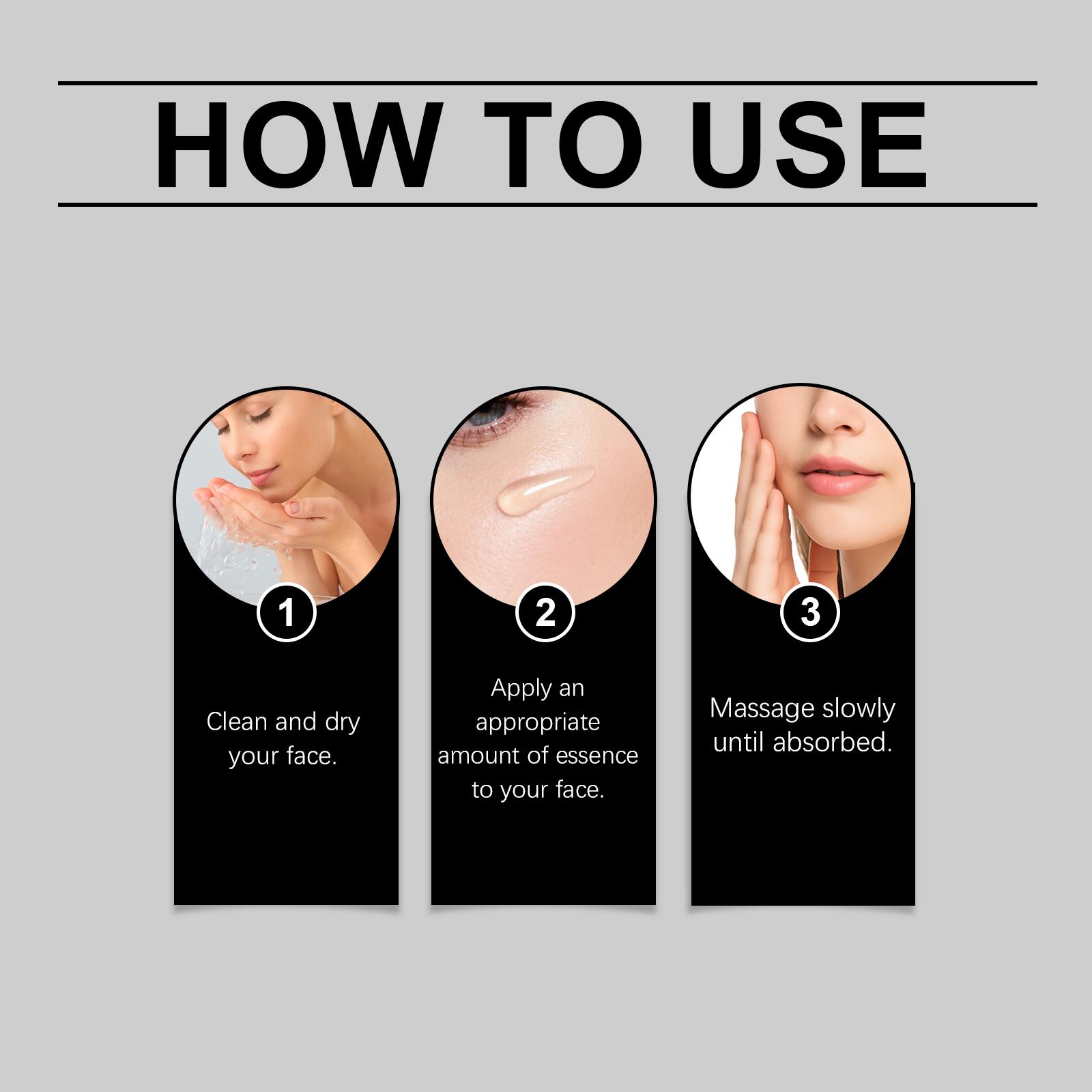 HOW TO USE

1

Clean and dry your face.

2

Apply an appropriate amount of essence to your face.

3

Massage slowly until absorbed.