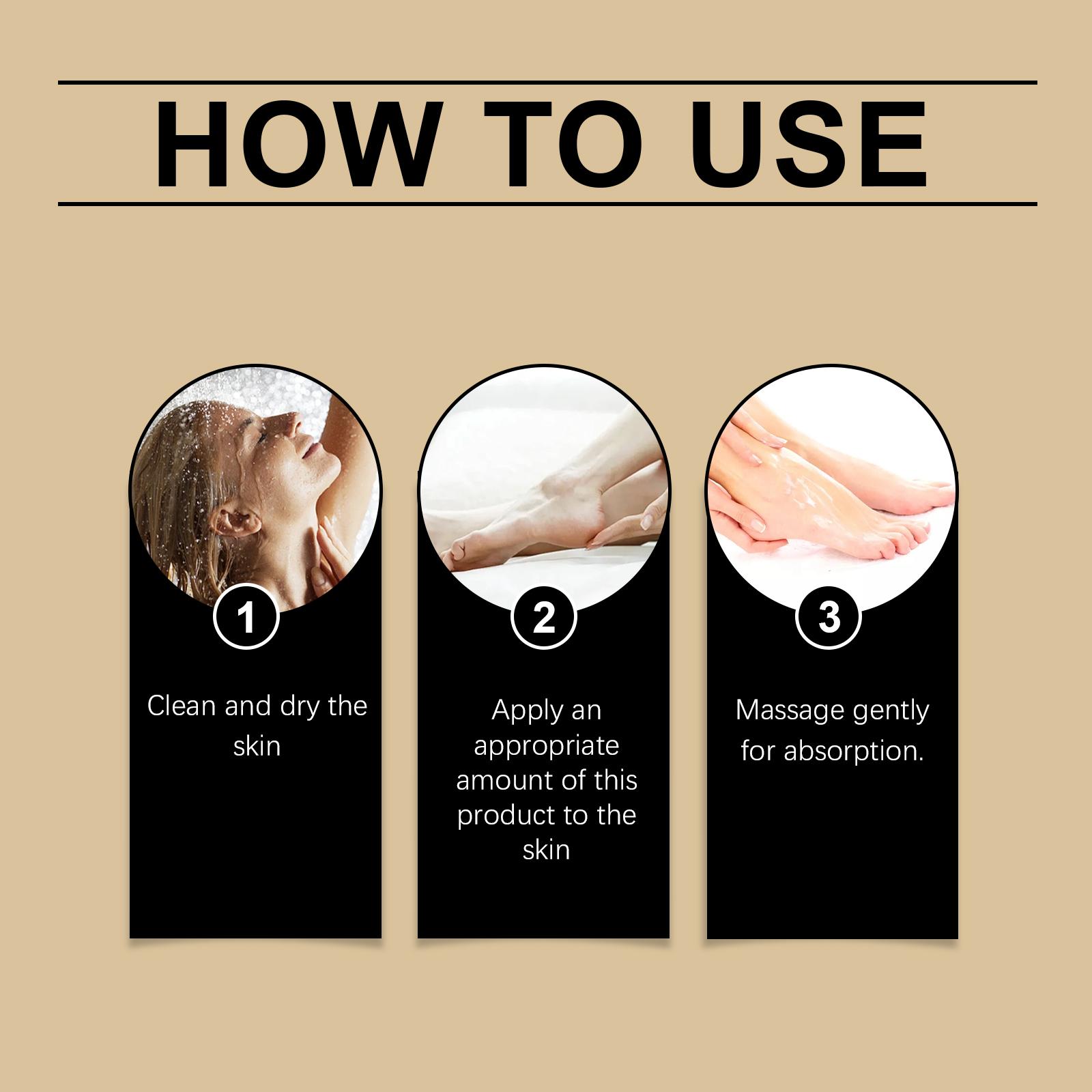 HOW TO USE

1

Clean and dry the skin

2

Apply an appropriate amount of this product to the skin

3

Massage gently for absorption.