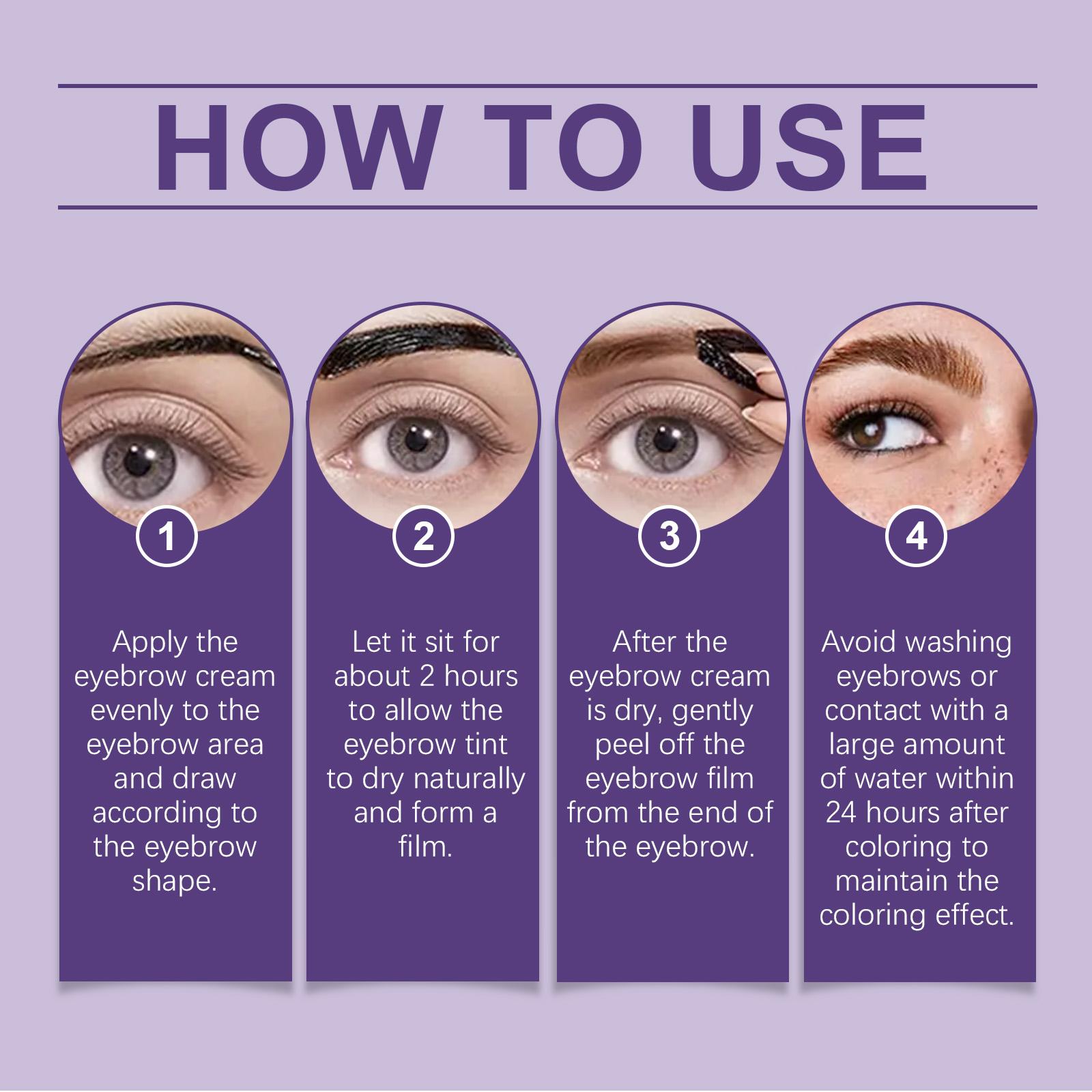 HOW TO USE

1

Apply the eyebrow cream evenly to the eyebrow area and draw according to the eyebrow shape.

2

Let it sit for about 2 hours to allow the eyebrow tint to dry naturally and form a film.

3

After the eyebrow cream is dry, gently peel off the eyebrow film from the end of the eyebrow.

4

Avoid washing eyebrows or contact with a large amount of water within 24 hours after coloring to maintain the coloring effect.