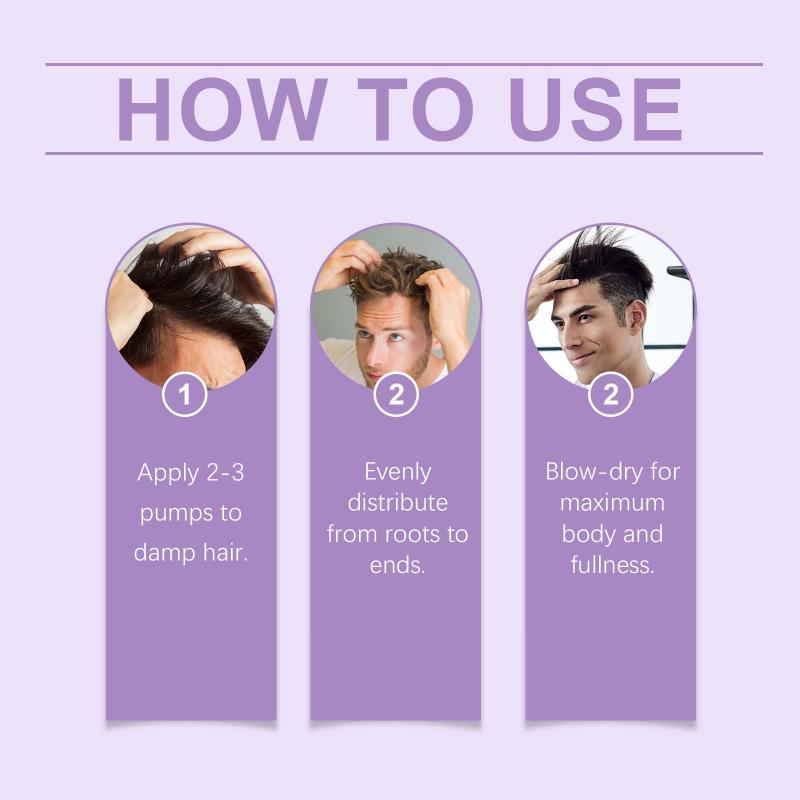 HOW TO USE

1

Apply 2-3 pumps to damp hair.

2

Evenly distribute from roots to ends.

2

Blow-dry for maximum body and fullness.